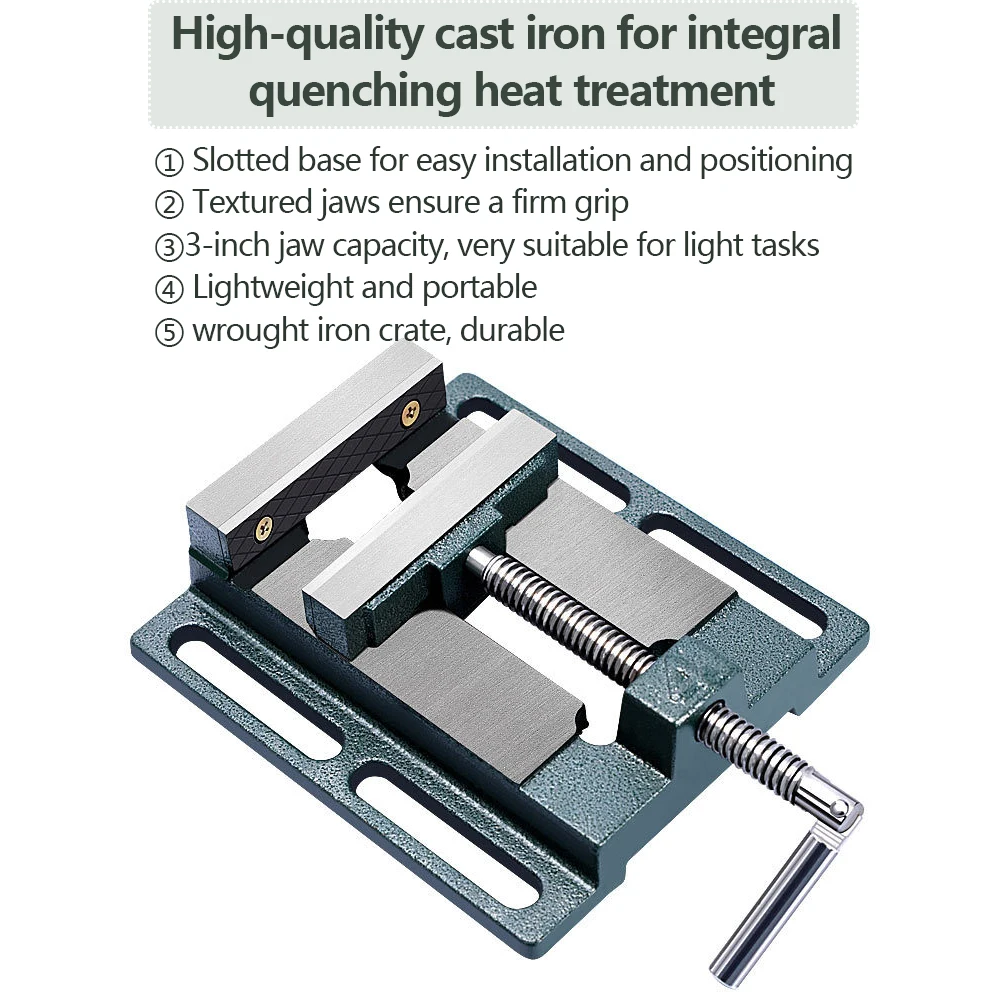 High-quality cast iron for integral quenching heat treatment

① Slotted base for easy installation and positioning
② Textured jaws ensure a firm grip
③3-inch jaw capacity, very suitable for light tasks
④ Lightweight and portable
⑤ wrought iron crate, durable