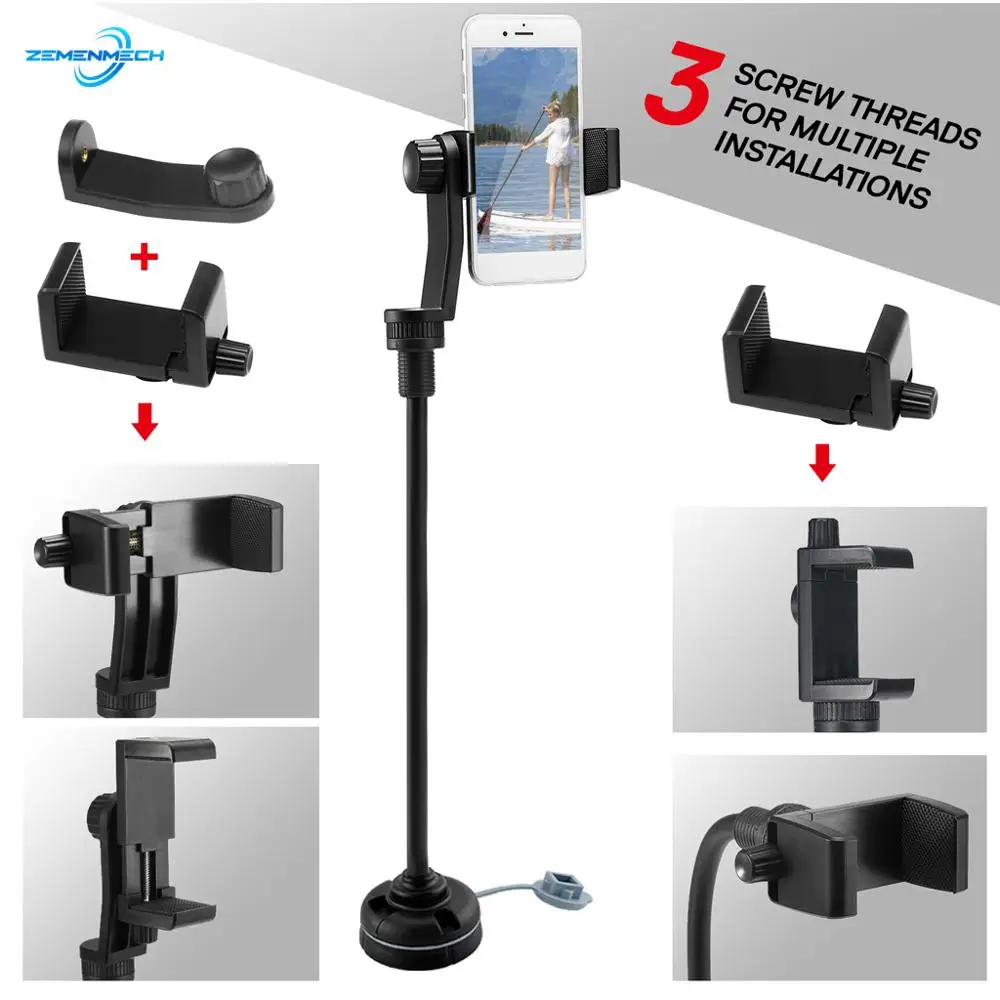 ZEMENMECH

3 SCREW THREADS FOR MULTIPLE INSTALLATIONS

+