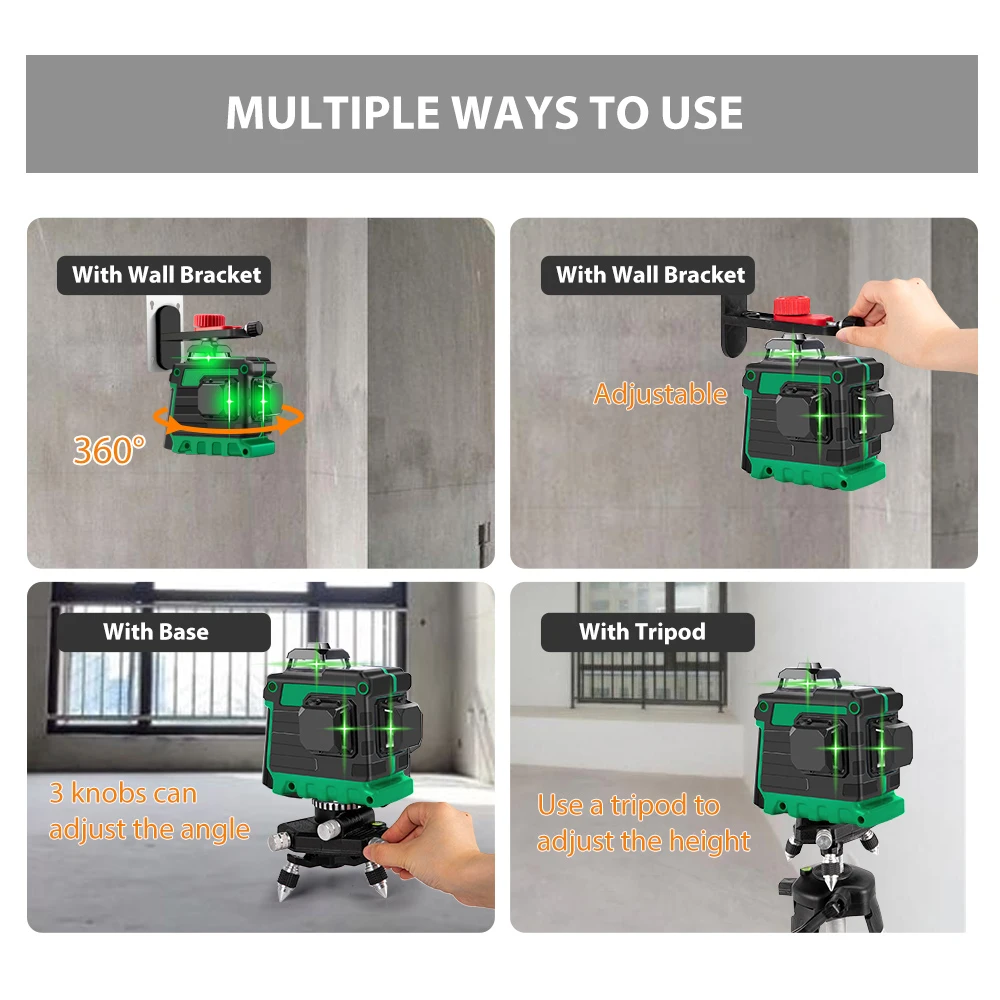 MULTIPLE WAYS TO USE

With Wall Bracket

360°

With Wall Bracket

Adjustable

With Base

3 knobs can adjust the angle

With Tripod

Use a tripod to adjust the height