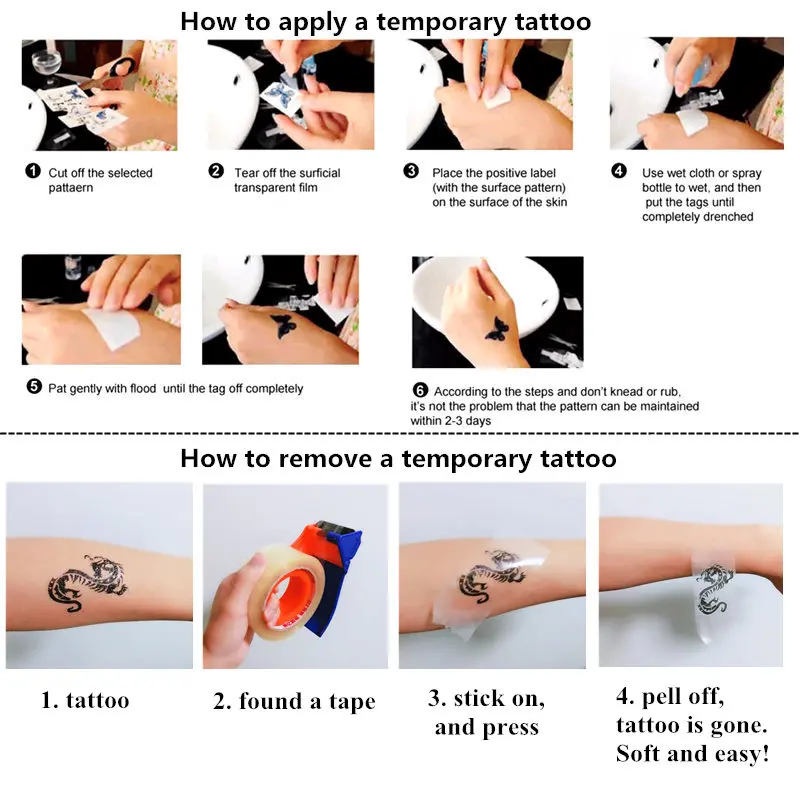 How to apply a temporary tattoo

❶ Cut off the selected pattaern

❷ Tear off the surficial transparent film

❸ Place the positive label (with the surface pattern) on the surface of the skin

❹ Use wet cloth or spray bottle to wet, and then put the tags until completely drenched

❺ Pat gently with flood until the tag off completely

❻ According to the steps and don't knead or rub, it's not the problem that the pattern can be maintained within 2-3 days

How to remove a temporary tattoo

1. tattoo

2. found a tape

3. stick on, and press

4. pell off, tattoo is gone. Soft and easy!