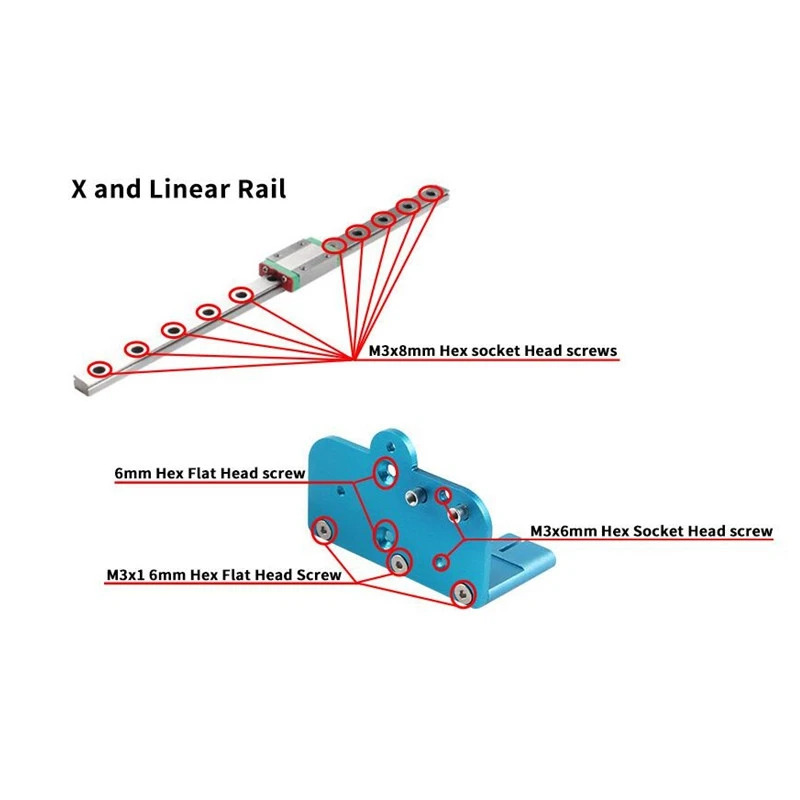 X and Linear Rail

M3x8mm Hex socket Head screws

6mm Hex Flat Head screw

M3x6mm Hex Socket Head screw

M3x1 6mm Hex Flat Head Screw