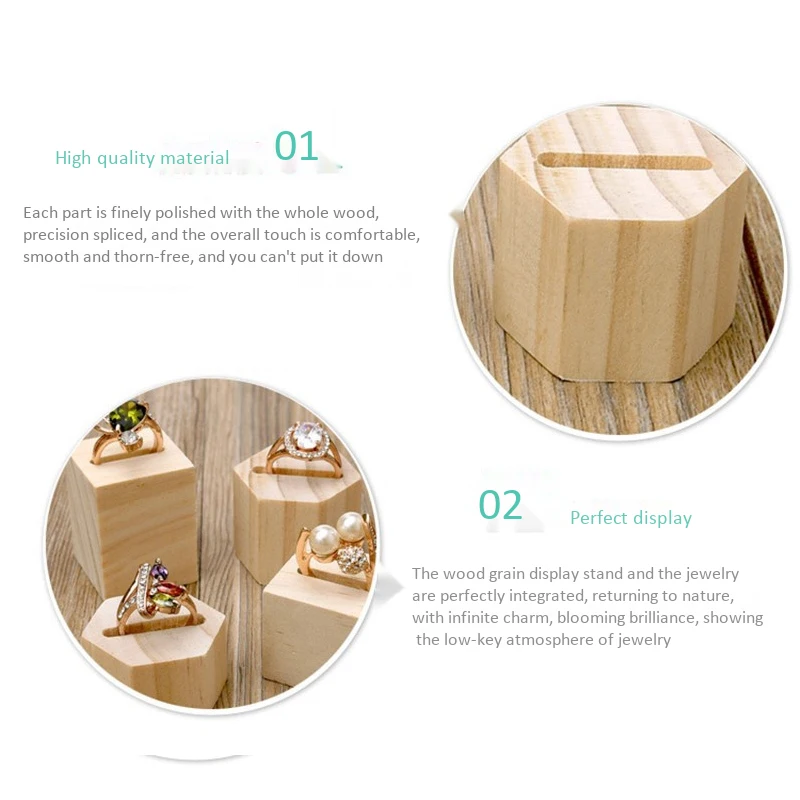 High quality material 01

Each part is finely polished with the whole wood, precision spliced, and the overall touch is comfortable, smooth and thorn-free, and you can't put it down

02 Perfect display

The wood grain display stand and the jewelry are perfectly integrated, returning to nature, with infinite charm, blooming brilliance, showing the low-key atmosphere of jewelry