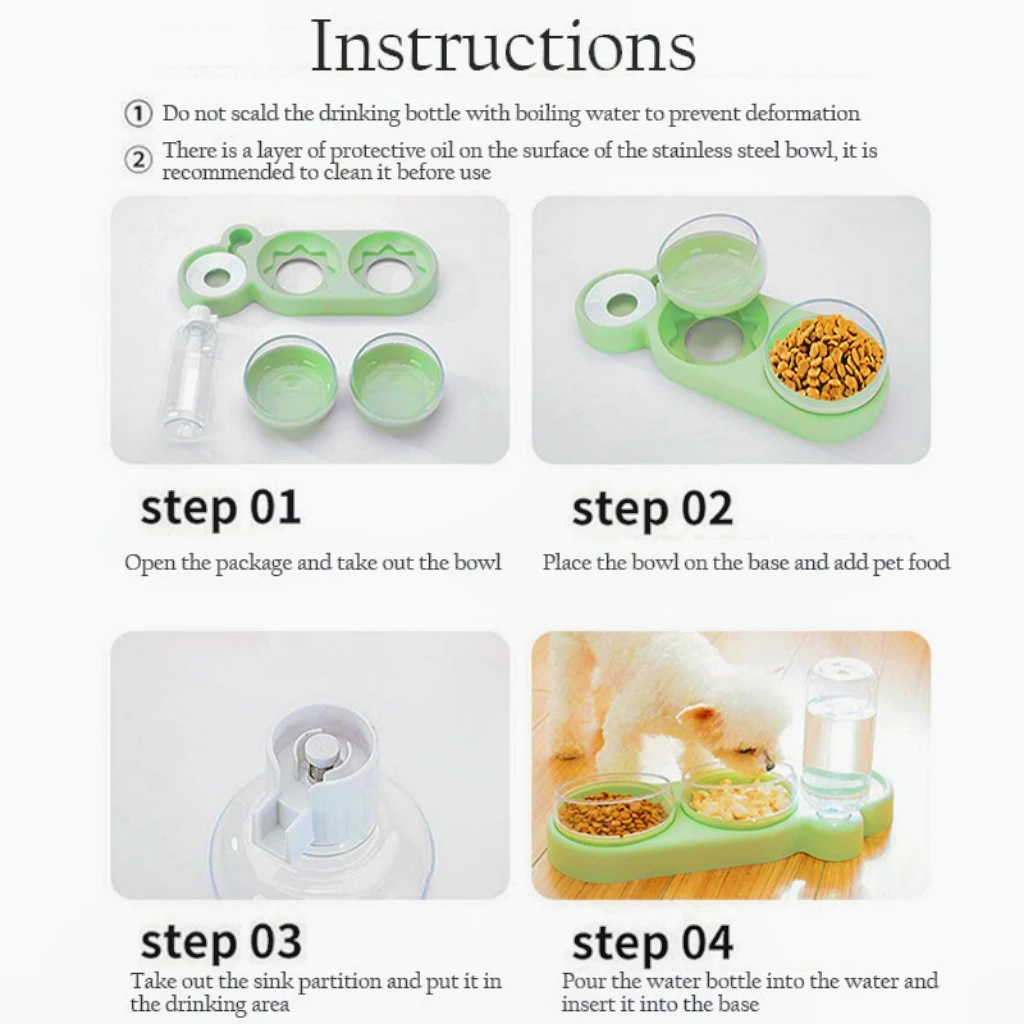 Instructions

① Do not scald the drinking bottle with boiling water to prevent deformation

② There is a layer of protective oil on the surface of the stainless steel bowl, it is recommended to clean it before use

step 01

Open the package and take out the bowl

step 02

Place the bowl on the base and add pet food

step 03

Take out the sink partition and put it in the drinking area

step 04

Pour the water bottle into the water and insert it into the base