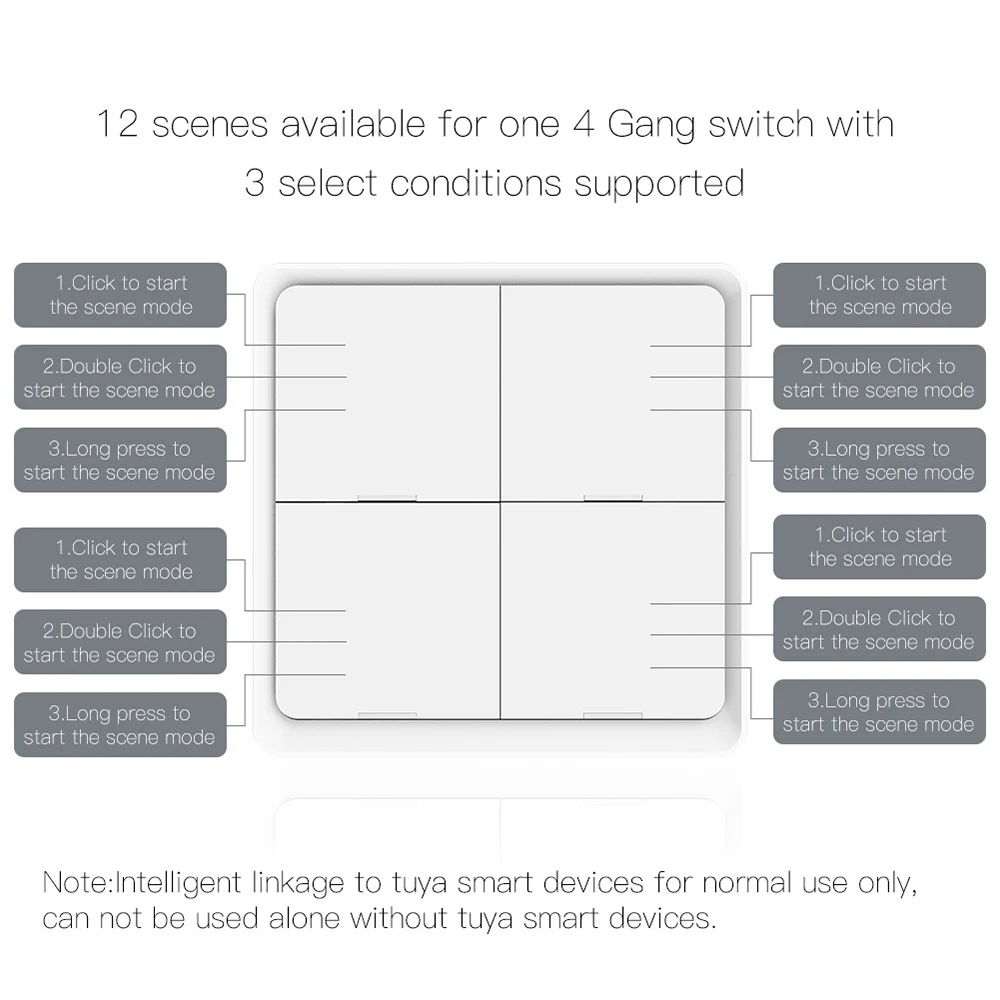 12 scenes available for one 4 Gang switch with 3 select conditions supported

1.Click to start the scene mode

2.Double Click to start the scene mode

3.Long press to start the scene mode

1.Click to start the scene mode

2.Double Click to start the scene mode

3.Long press to start the scene mode

1.Click to start the scene mode

2.Double Click to start the scene mode

3.Long press to start the scene mode

1.Click to start the scene mode

2.Double Click to start the scene mode

3.Long press to start the scene mode

Note:Intelligent linkage to tuya smart devices for normal use only, can not be used alone without tuya smart devices.