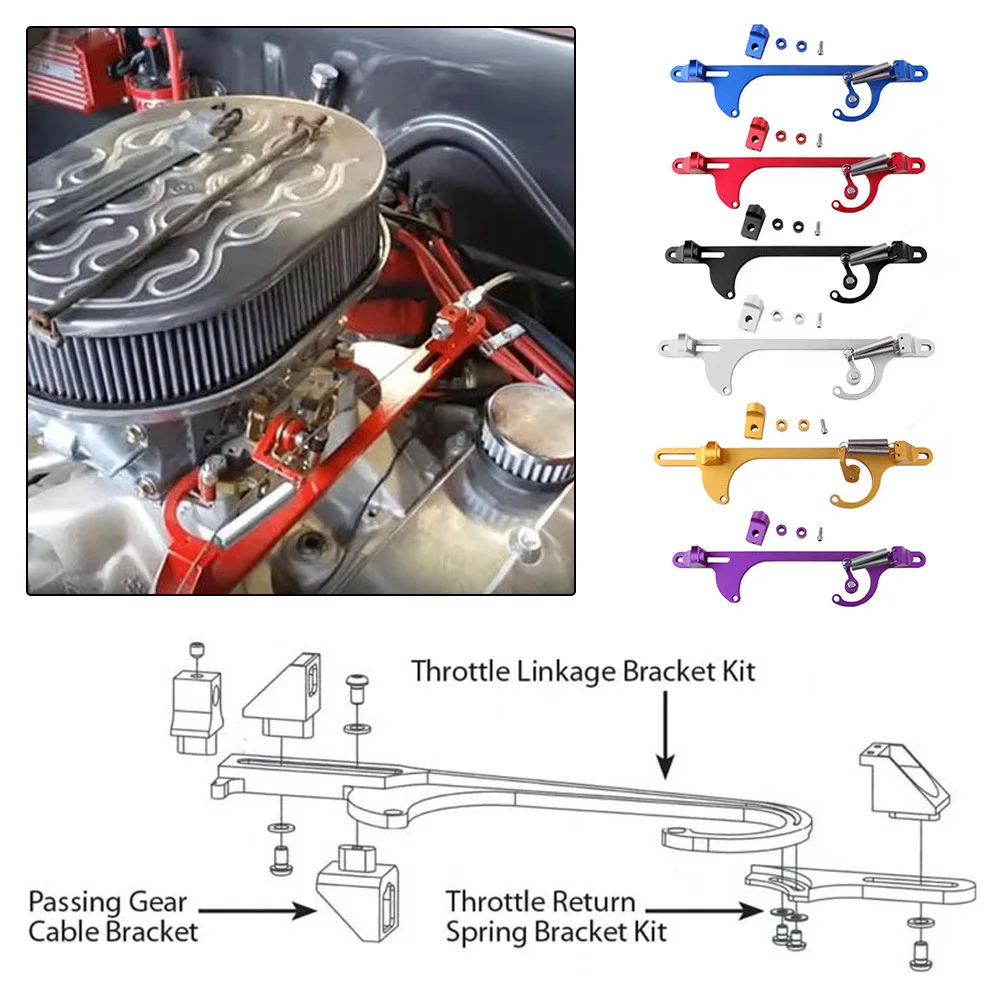 Throttle Linkage Bracket Kit

Passing Gear Cable Bracket

Throttle Return Spring Bracket Kit