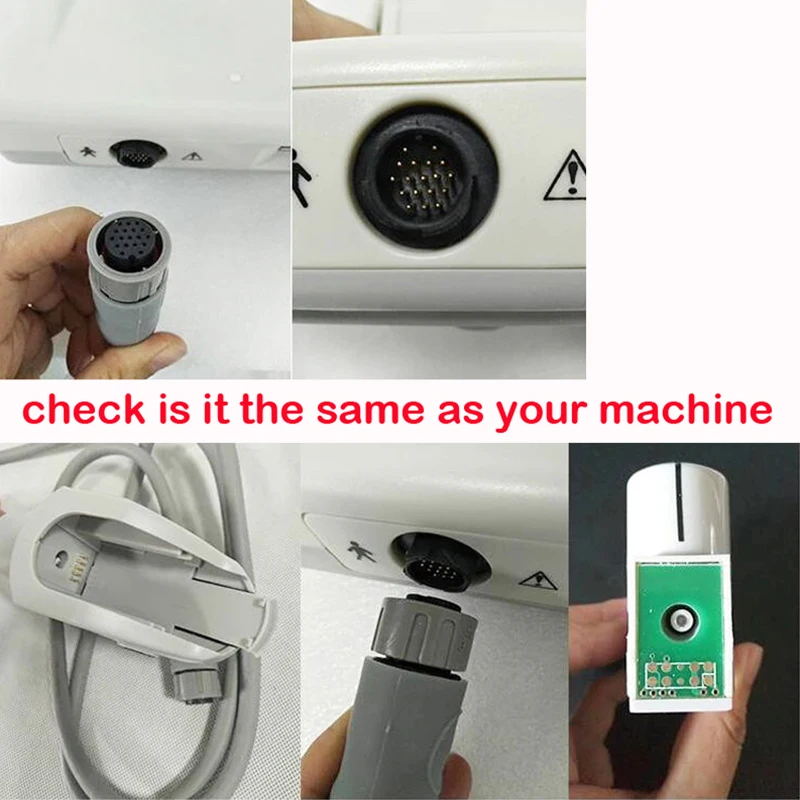 check is it the same as your machine