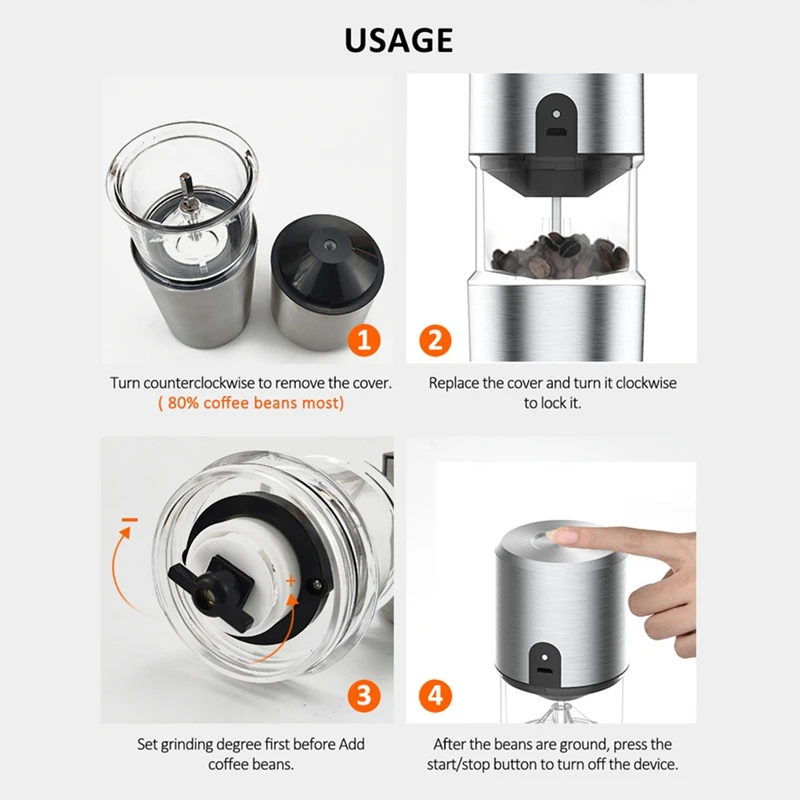 USAGE

1

Turn counterclockwise to remove the cover.
( 80% coffee beans most)

2

Replace the cover and turn it clockwise to lock it.

−

+

3

Set grinding degree first before Add coffee beans.

4

After the beans are ground, press the start/stop button to turn off the device.