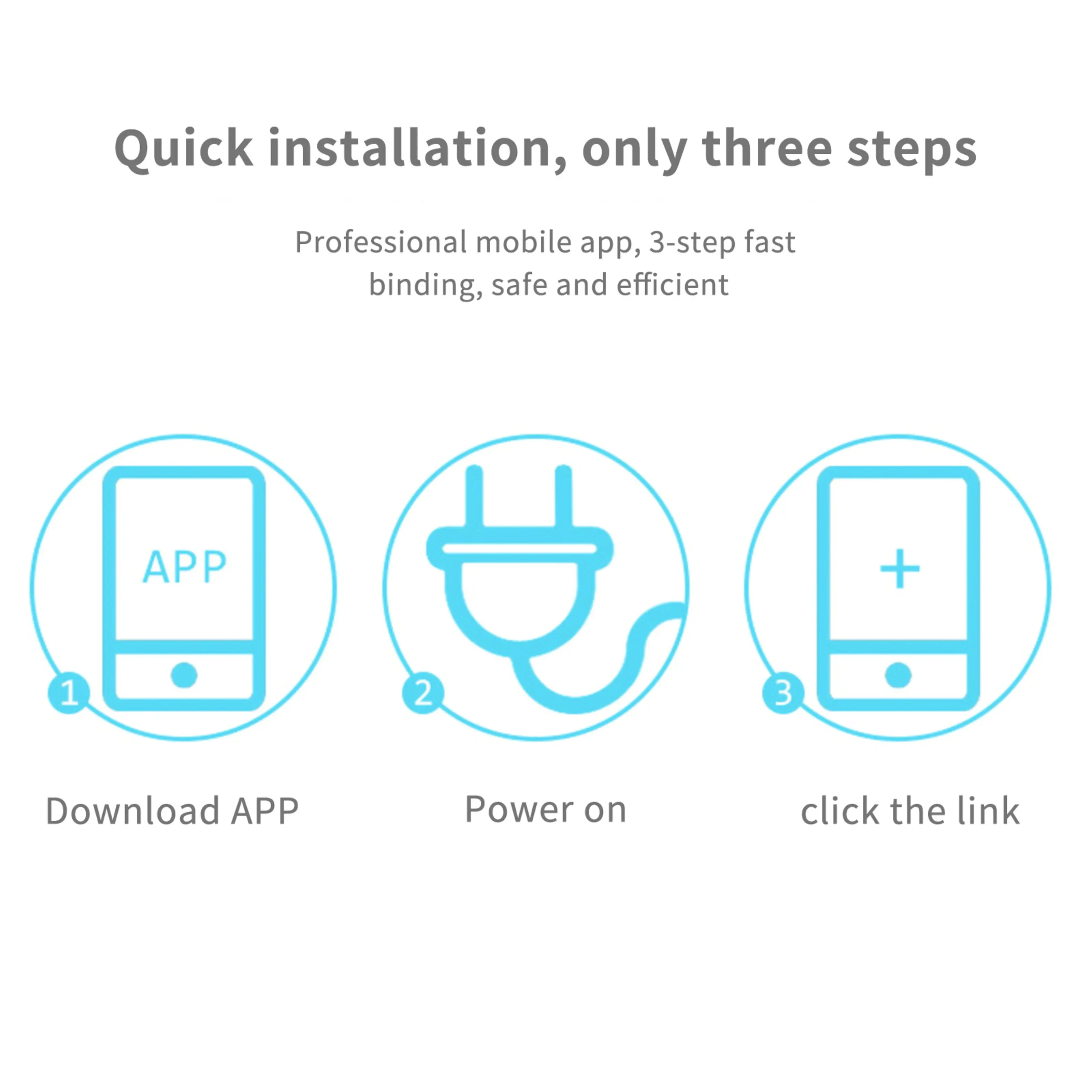 Quick installation, only three steps

Professional mobile app, 3-step fast binding, safe and efficient

APP

1

2

+

3

Download APP

Power on

click the link