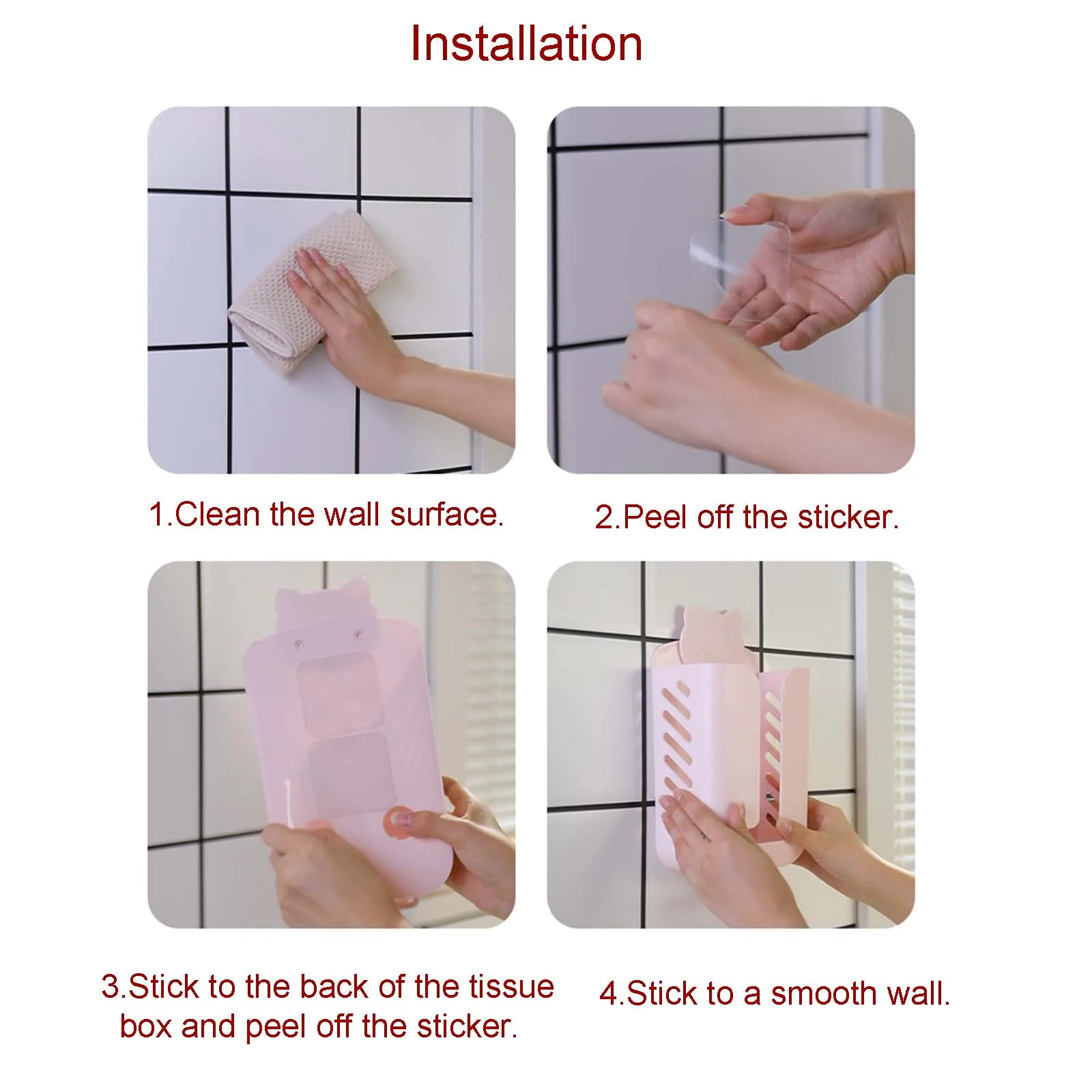 Installation

1.Clean the wall surface.

2.Peel off the sticker.

3.Stick to the back of the tissue box and peel off the sticker.

4.Stick to a smooth wall.