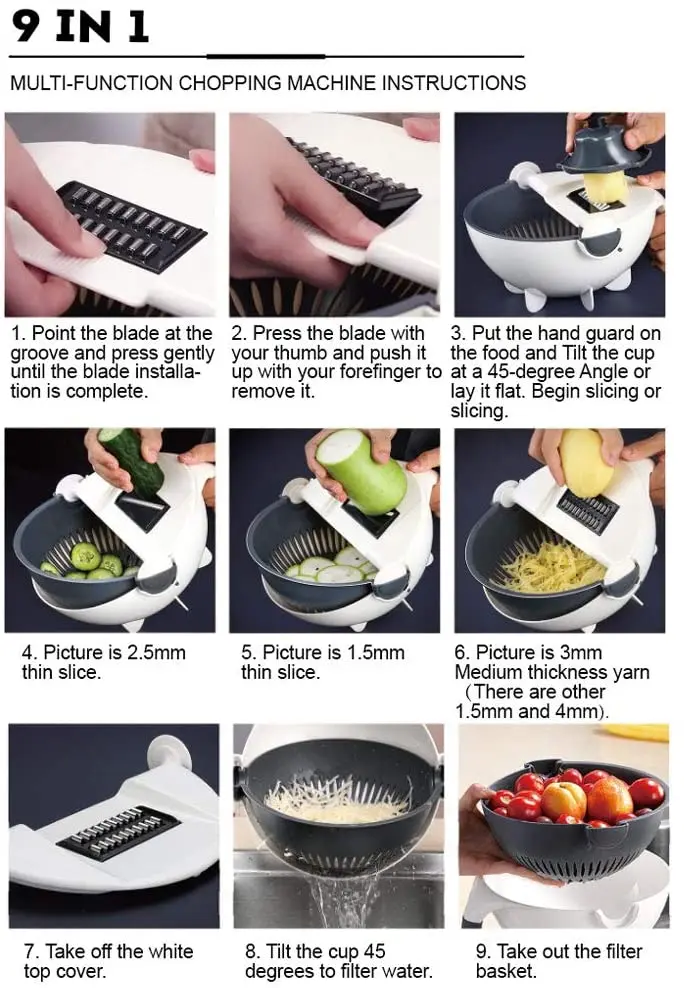 9 IN 1

MULTI-FUNCTION CHOPPING MACHINE INSTRUCTIONS

1. Point the blade at the groove and press gently until the blade installation is complete.

2. Press the blade with your thumb and push it up with your forefinger to remove it.

3. Put the hand guard on the food and Tilt the cup at a 45-degree Angle or lay it flat. Begin slicing or slicing.

4. Picture is 2.5mm thin slice.

5. Picture is 1.5mm thin slice.

6. Picture is 3mm Medium thickness yarn (There are other 1.5mm and 4mm).

7. Take off the white top cover.

8. Tilt the cup 45 degrees to filter water.

9. Take out the filter basket.