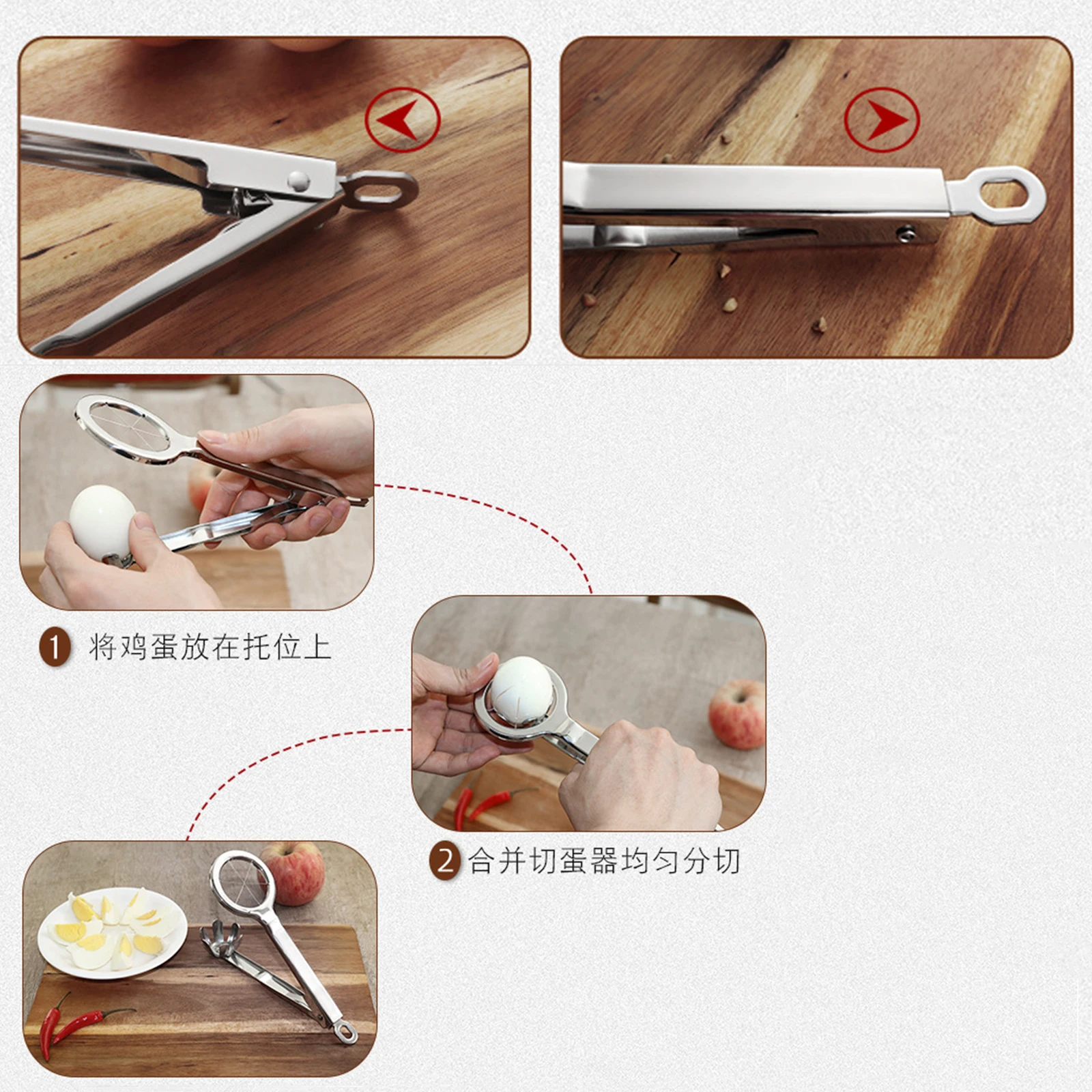 1 将鸡蛋放在托位上

2 合并切蛋器均匀分切