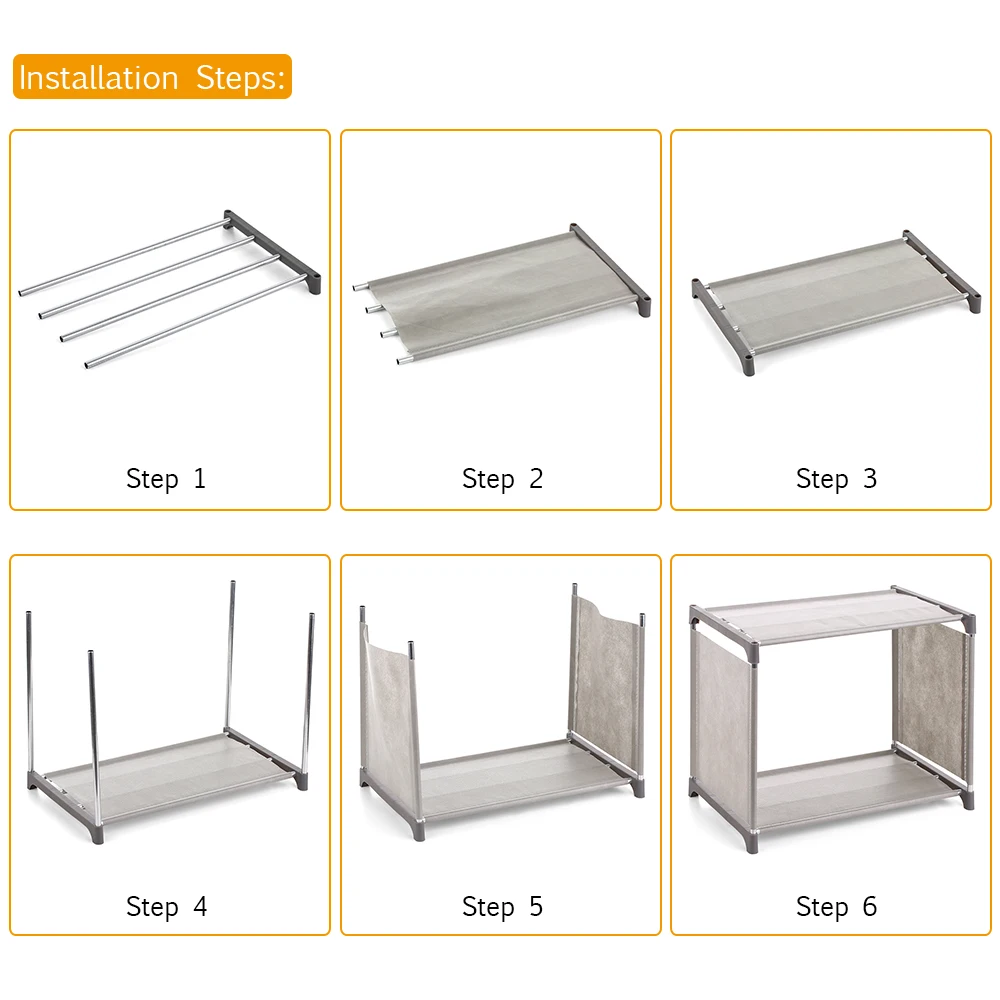 Installation Steps:

Step 1

Step 2

Step 3

Step 4

Step 5

Step 6