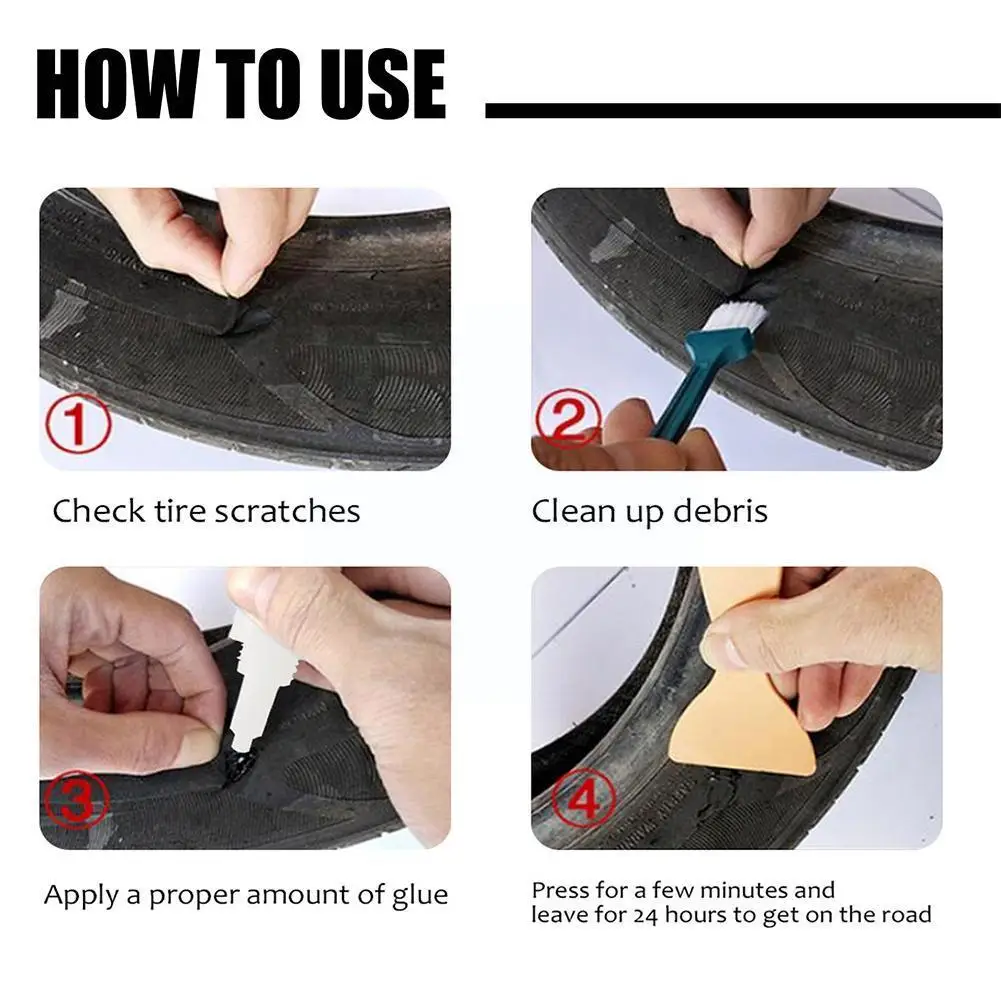 HOW TO USE

①

Check tire scratches

②

Clean up debris

③

Apply a proper amount of glue

④

Press for a few minutes and leave for 24 hours to get on the road