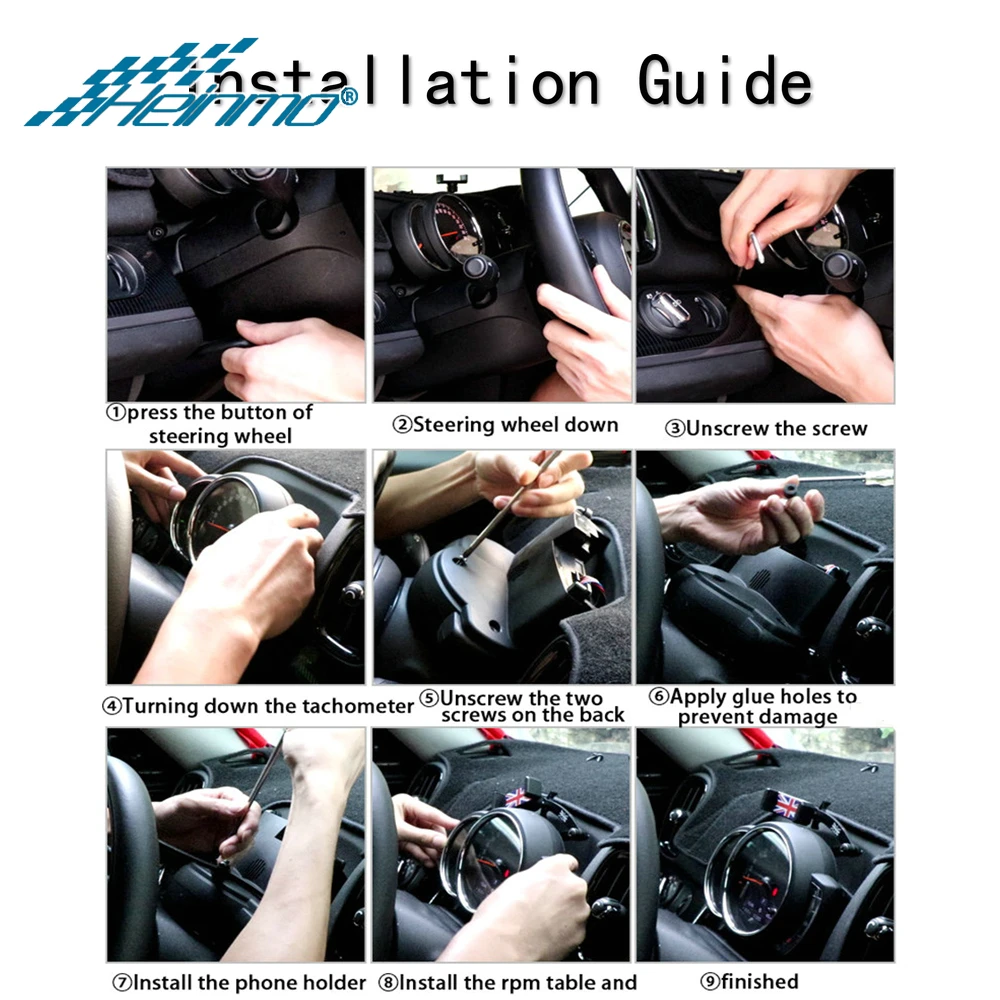 Heinmo®

Installation Guide

①press the button of steering wheel

②Steering wheel down

③Unscrew the screw

④Turning down the tachometer

⑤Unscrew the two screws on the back

⑥Apply glue holes to prevent damage

⑦Install the phone holder

⑧Install the rpm table and

⑨finished