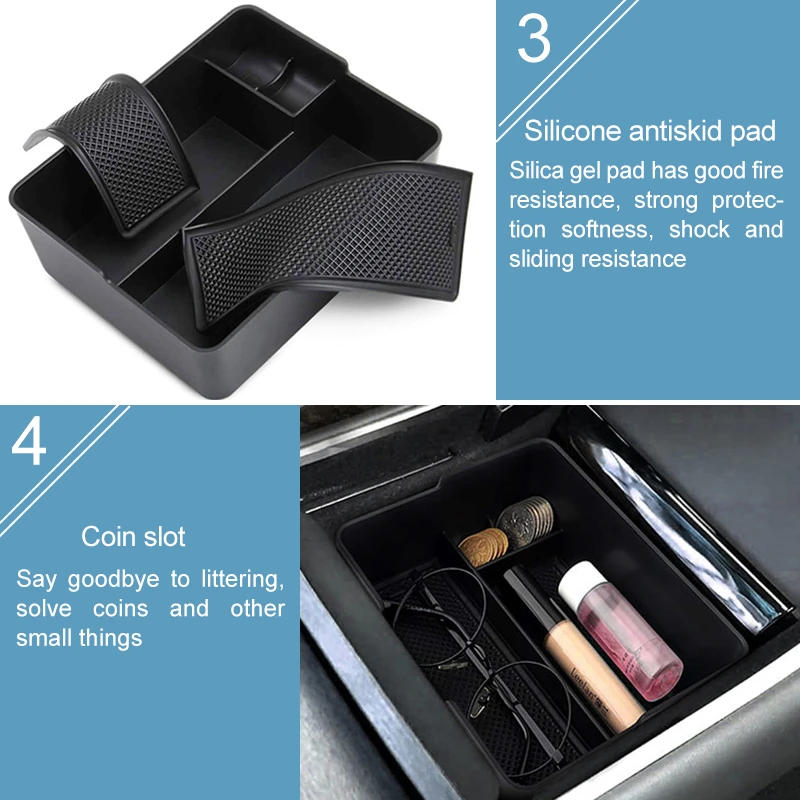 3

Silicone antiskid pad

Silica gel pad has good fire resistance, strong protection softness, shock and sliding resistance

4

Coin slot

Say goodbye to littering, solve coins and other small things