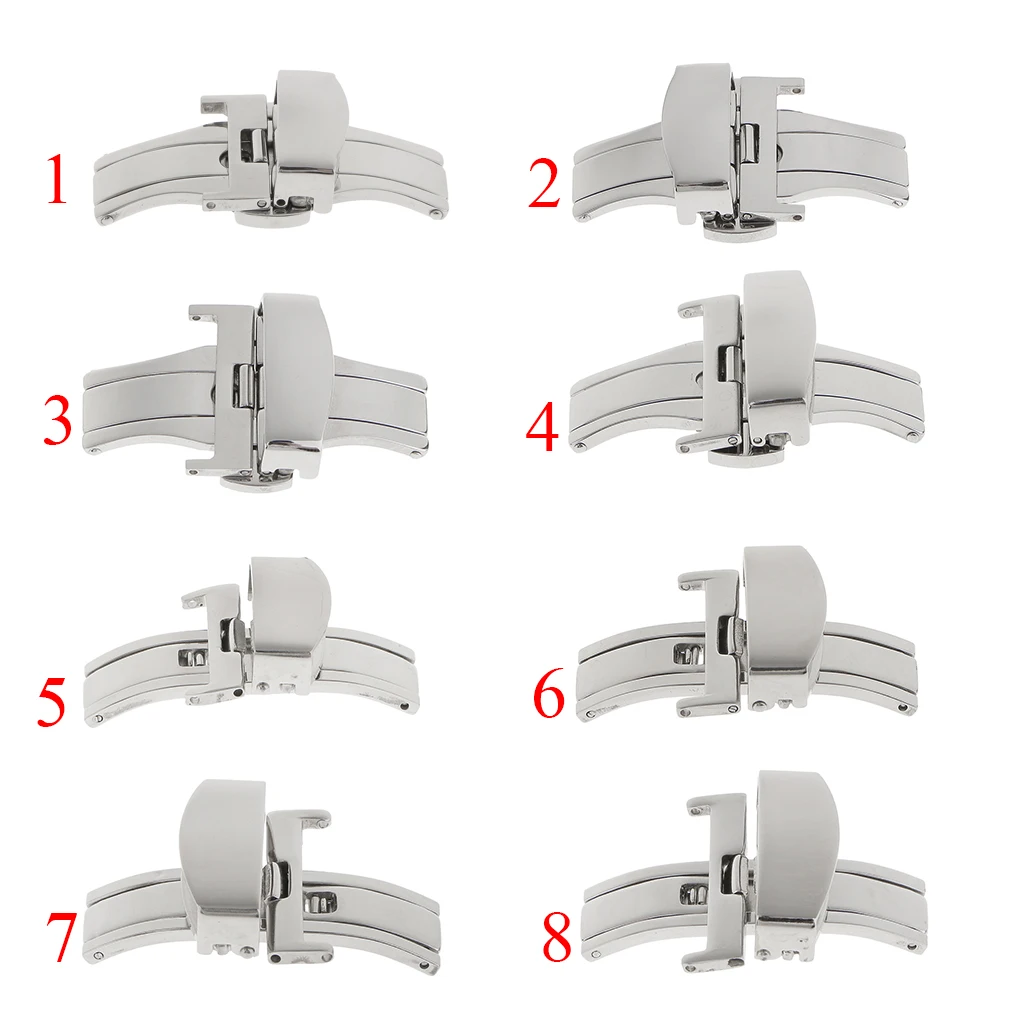 1
2
3
4
5
6
7
8