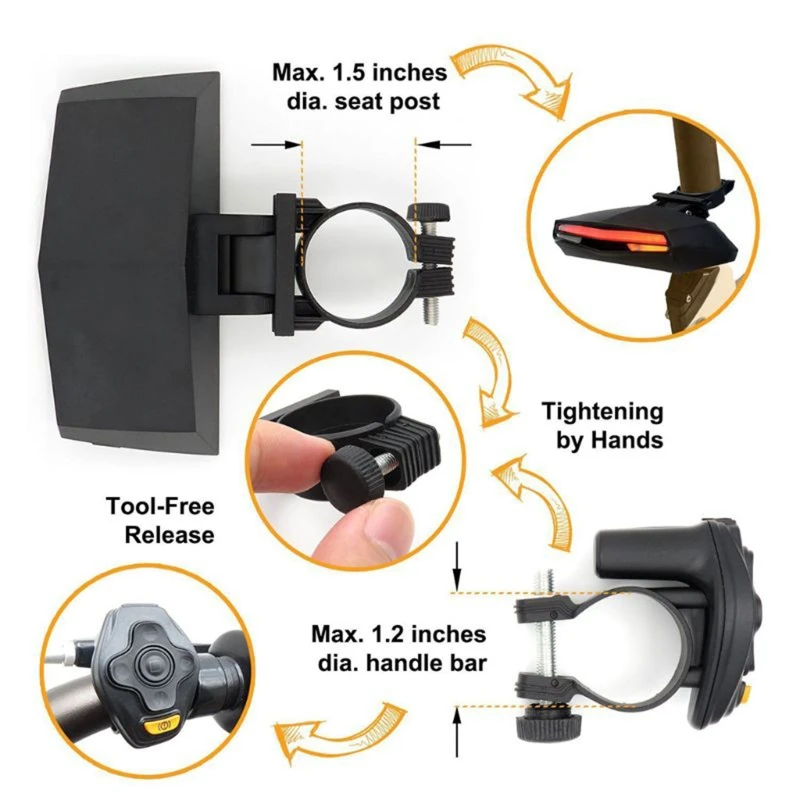 Max. 1.5 inches dia. seat post

Tightening by Hands

Tool-Free Release

Max. 1.2 inches dia. handle bar