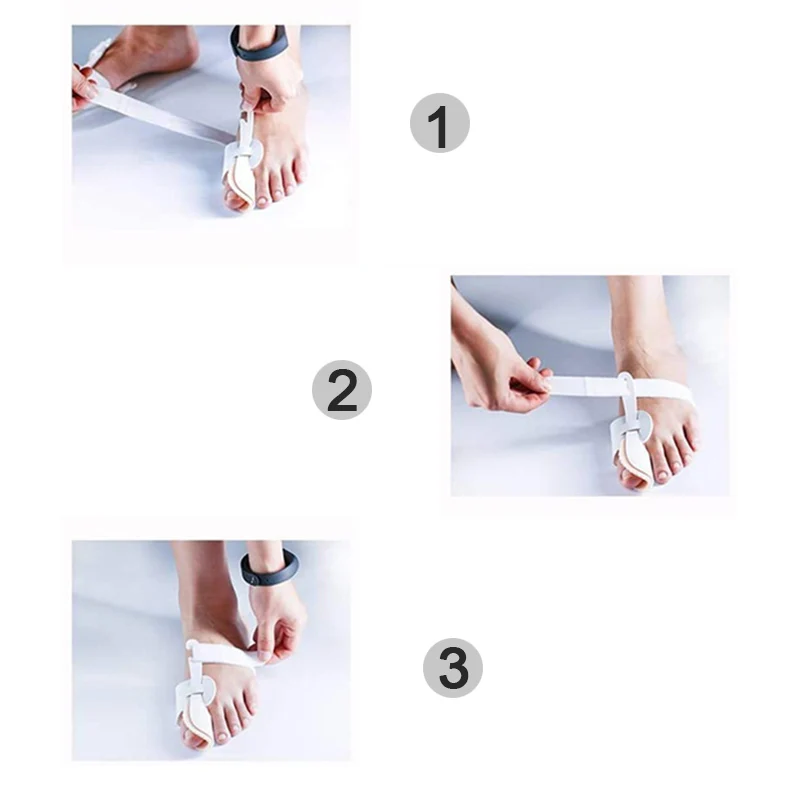 1

2

3