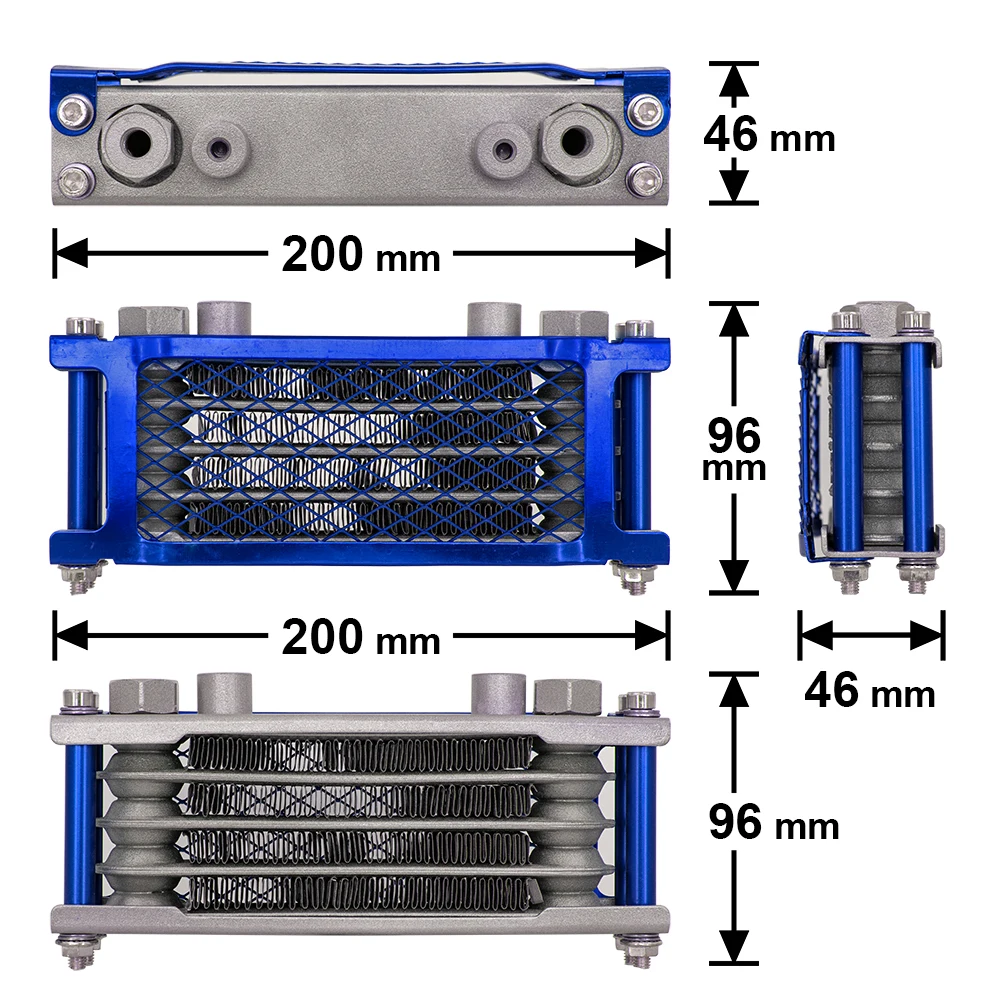 46 mm

200 mm

96 mm

200 mm

46 mm

96 mm