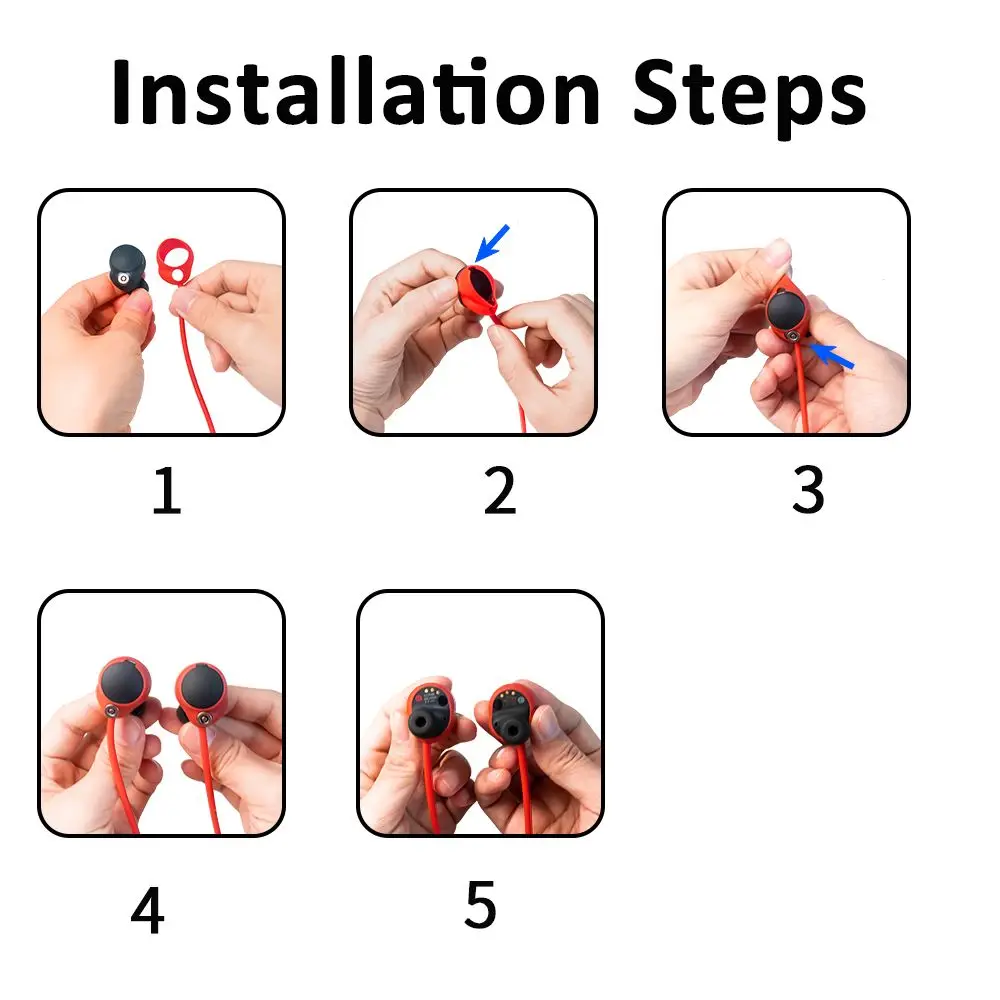 Installation Steps

1

2

3

4

5