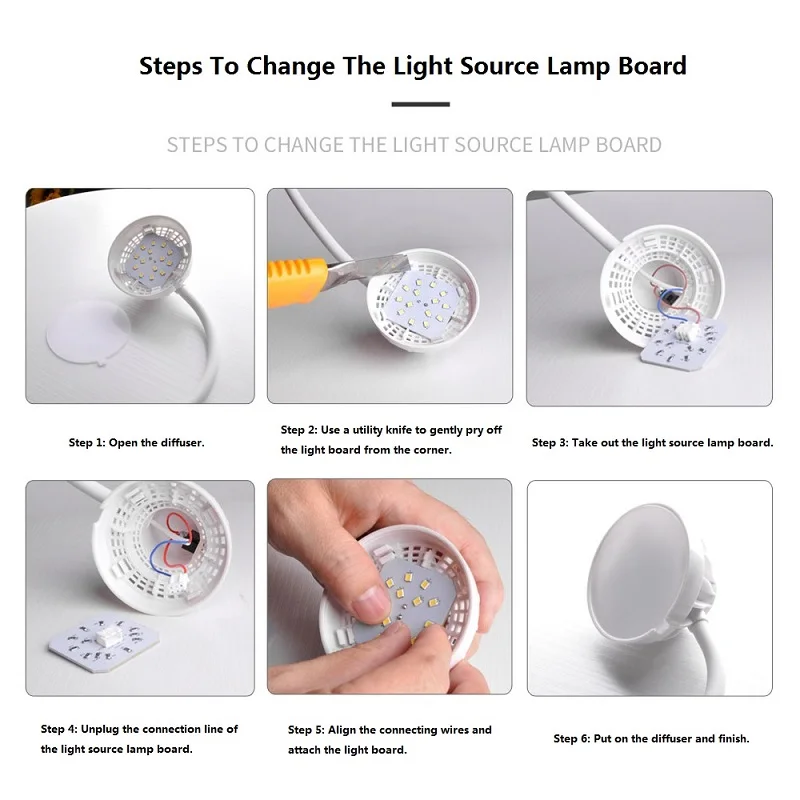 Steps To Change The Light Source Lamp Board

STEPS TO CHANGE THE LIGHT SOURCE LAMP BOARD

Step 1: Open the diffuser.

Step 2: Use a utility knife to gently pry off the light board from the corner.

Step 3: Take out the light source lamp board.

Step 4: Unplug the connection line of the light source lamp board.

Step 5: Align the connecting wires and attach the light board.

Step 6: Put on the diffuser and finish.