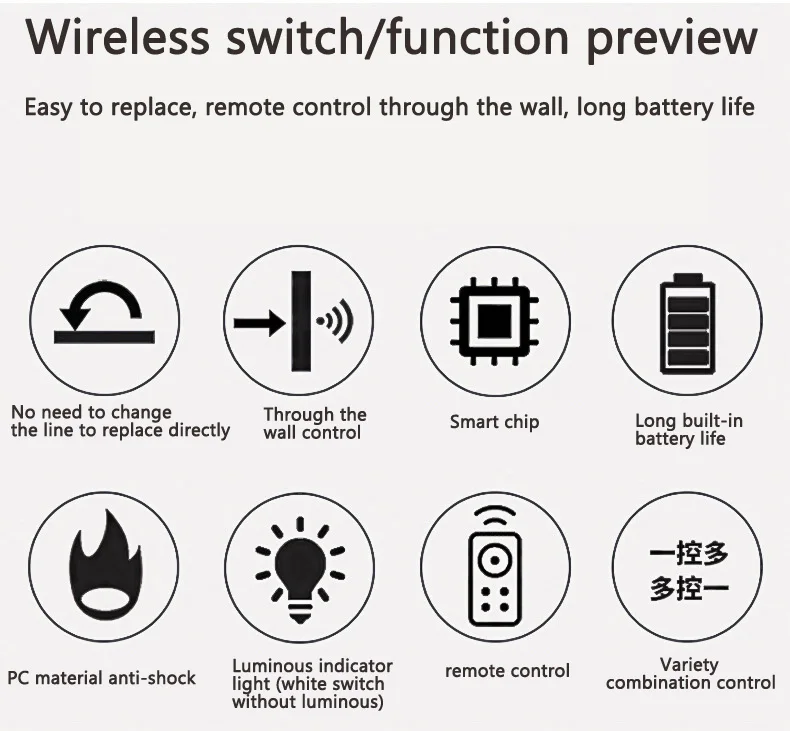 Wireless switch/function preview

Easy to replace, remote control through the wall, long battery life

No need to change the line to replace directly

Through the wall control

Smart chip

Long built-in battery life

PC material anti-shock

Luminous indicator light (white switch without luminous)

remote control

一控多
多控一

Variety combination control