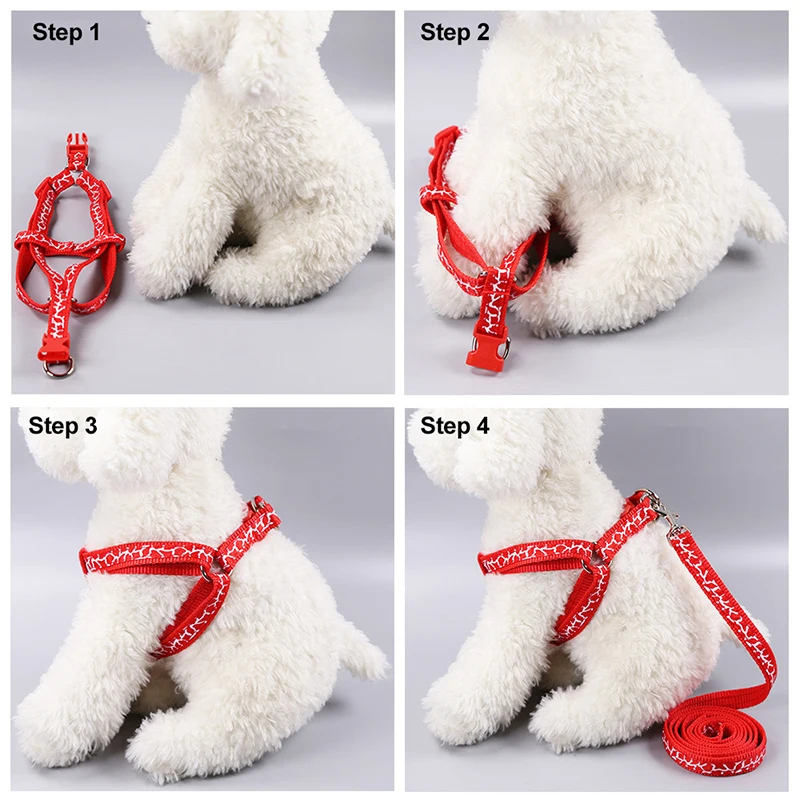 Step 1

Step 2

Step 3

Step 4