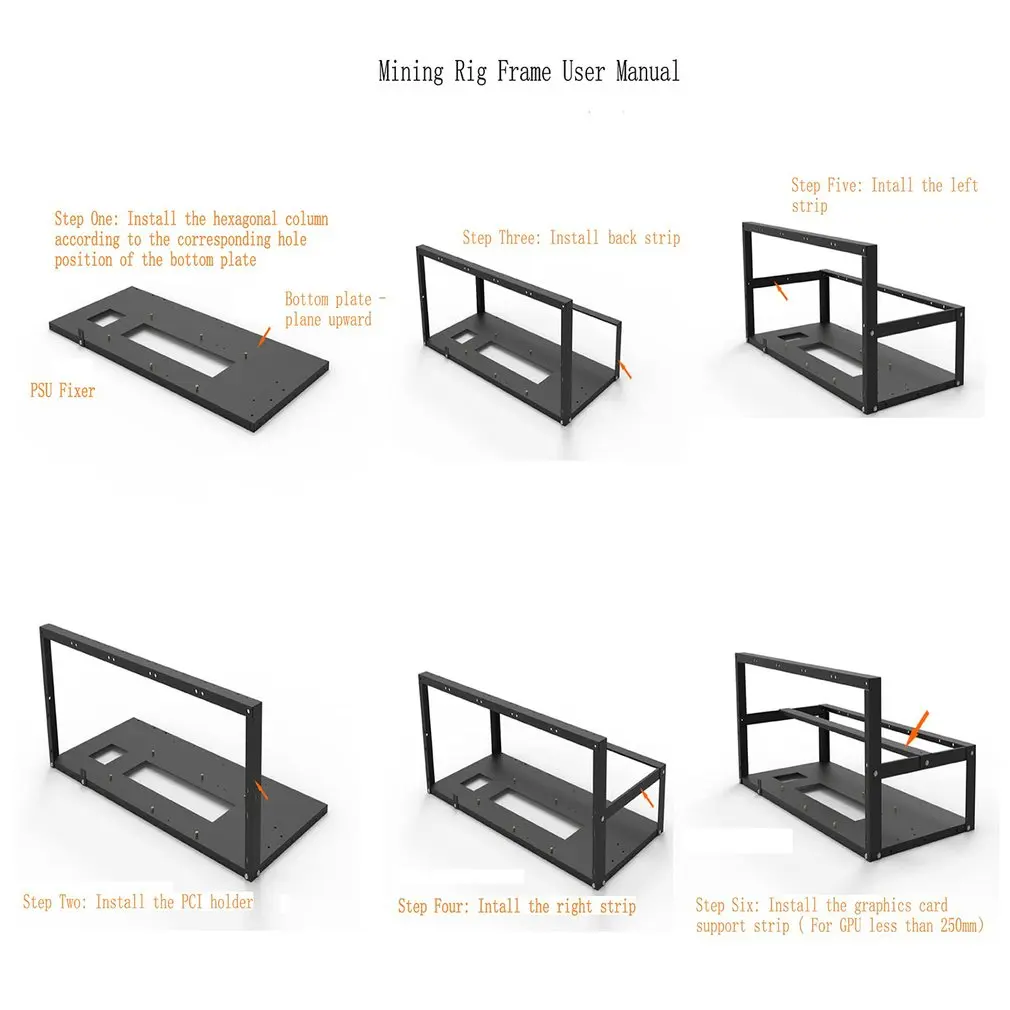 Mining Rig Frame User Manual

Step One: Install the hexagonal column according to the corresponding hole position of the bottom plate

Bottom plate - plane upward

PSU Fixer

Step Three: Install back strip

Step Five: Intall the left strip

Step Two: Install the PCI holder

Step Four: Intall the right strip

Step Six: Install the graphics card support strip ( For GPU less than 250mm)