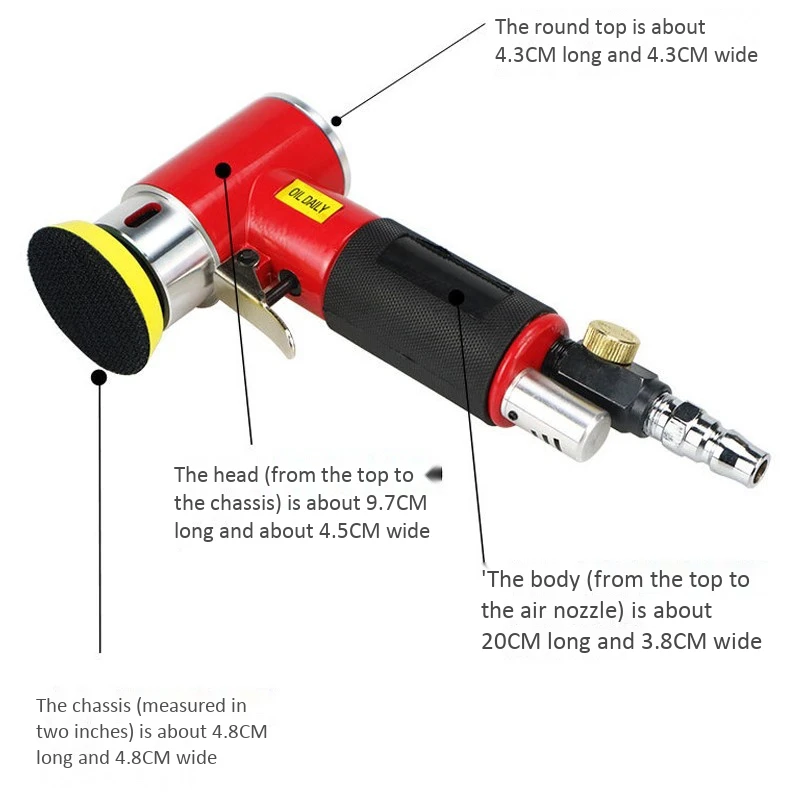 The round top is about 4.3CM long and 4.3CM wide

OIL DAILY

The head (from the top to the chassis) is about 9.7CM long and about 4.5CM wide

'The body (from the top to the air nozzle) is about 20CM long and 3.8CM wide

The chassis (measured in two inches) is about 4.8CM long and 4.8CM wide