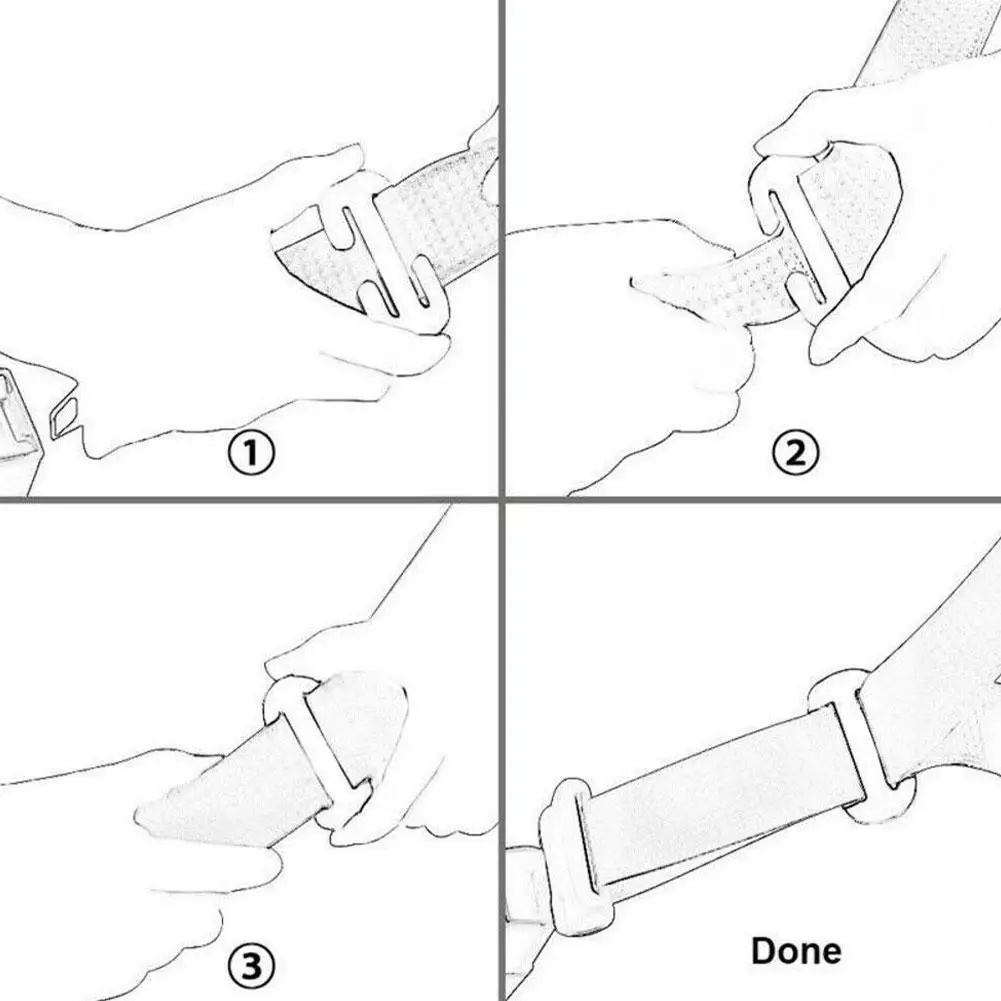 ①

②

③

Done