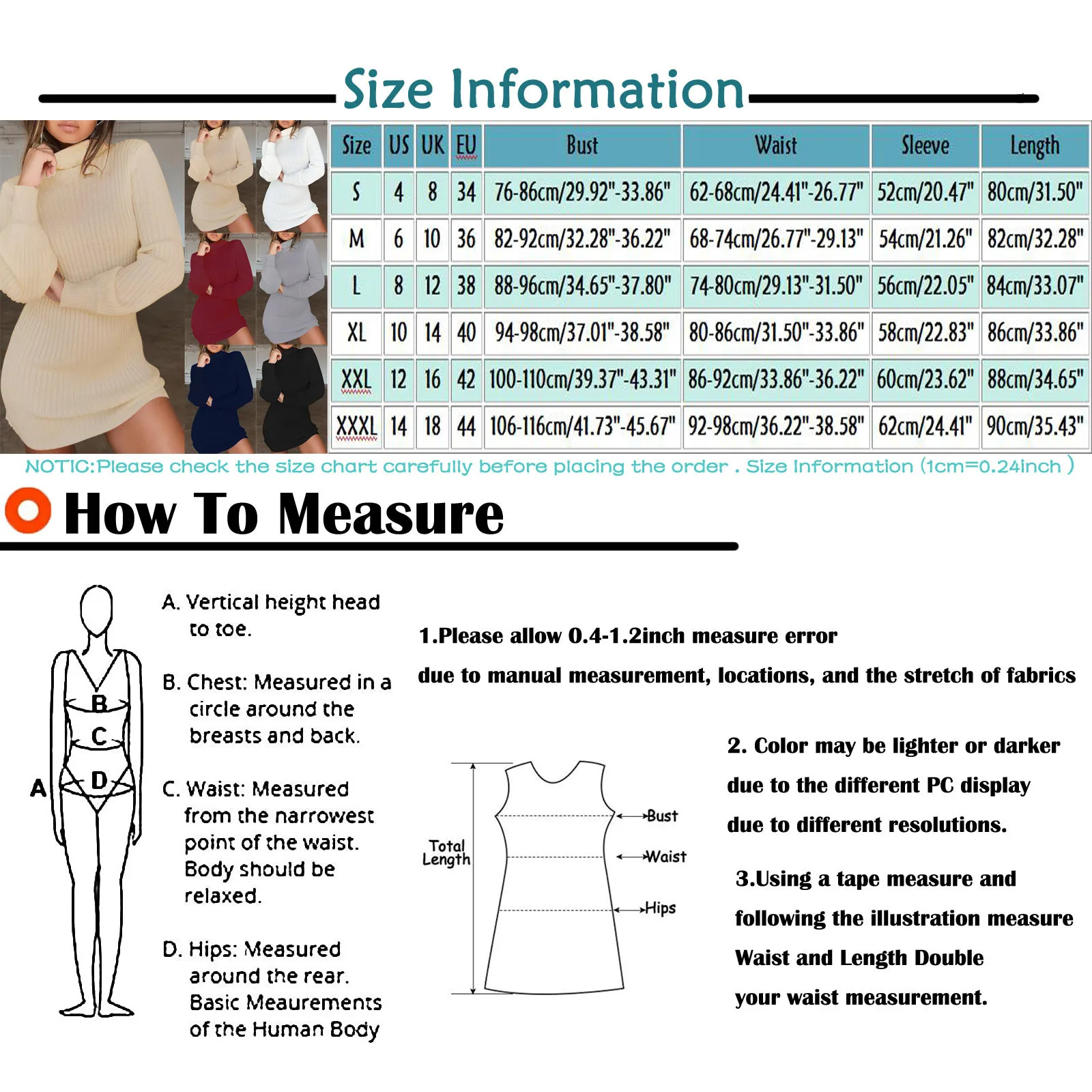 Size Information

| Size | US | UK | EU | Bust | Waist | Sleeve | Length |
|---|---|---|---|---|---|---|---|
| S | 4 | 8 | 34 | 76-86cm/29.92"-33.86" | 62-68cm/24.41"-26.77" | 52cm/20.47" | 80cm/31.50" |
| M | 6 | 10 | 36 | 82-92cm/32.28"-36.22" | 68-74cm/26.77"-29.13" | 54cm/21.26" | 82cm/32.28" |
| L | 8 | 12 | 38 | 88-96cm/34.65"-37.80" | 74-80cm/29.13"-31.50" | 56cm/22.05" | 84cm/33.07" |
| XL | 10 | 14 | 40 | 94-98cm/37.01"-38.58" | 80-86cm/31.50"-33.86" | 58cm/22.83" | 86cm/33.86" |
| XXL | 12 | 16 | 42 | 100-110cm/39.37"-43.31" | 86-92cm/33.86"-36.22" | 60cm/23.62" | 88cm/34.65" |
| XXXL | 14 | 18 | 44 | 106-116cm/41.73"-45.67" | 92-98cm/36.22"-38.58" | 62cm/24.41" | 90cm/35.43" |

NOTIC:Please check the size chart carefully before placing the order . Size Information (1cm=0.24inch )

How To Measure

B
C
A
D

A. Vertical height head to toe.

B. Chest: Measured in a circle around the breasts and back.

C. Waist: Measured from the narrowest point of the waist. Body should be relaxed.

D. Hips: Measured around the rear. Basic Meaurements of the Human Body

1.Please allow 0.4-1.2inch measure error due to manual measurement, locations, and the stretch of fabrics

Total Length
Bust
Waist
Hips

2. Color may be lighter or darker due to the different PC display due to different resolutions.

3.Using a tape measure and following the illustration measure Waist and Length Double your waist measurement.