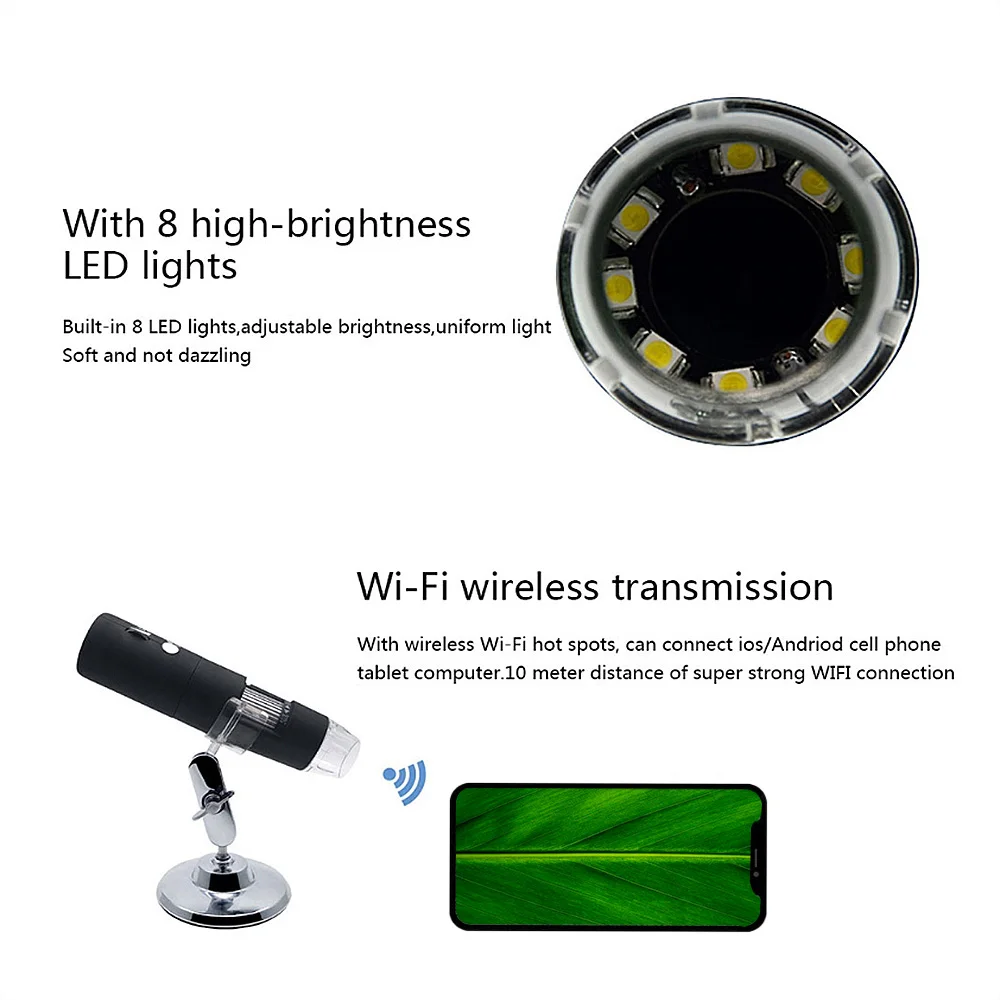 With 8 high-brightness LED lights

Built-in 8 LED lights,adjustable brightness,uniform light
Soft and not dazzling

Wi-Fi wireless transmission

With wireless Wi-Fi hot spots, can connect ios/Andriod cell phone tablet computer.10 meter distance of super strong WIFI connection