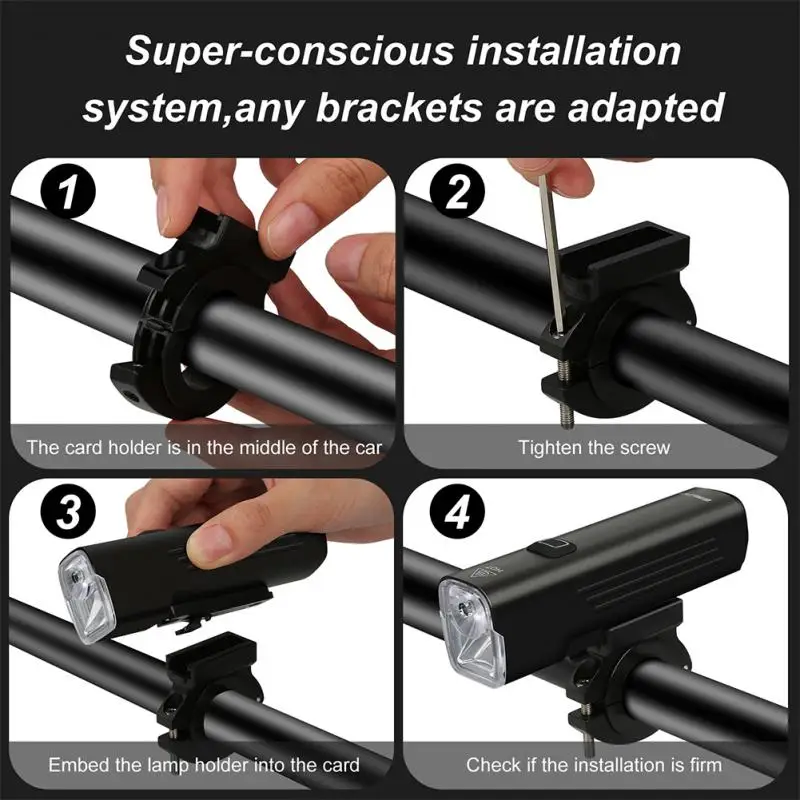 Super-conscious installation system,any brackets are adapted

1

The card holder is in the middle of the car

2

Tighten the screw

3

Embed the lamp holder into the card

4

Check if the installation is firm