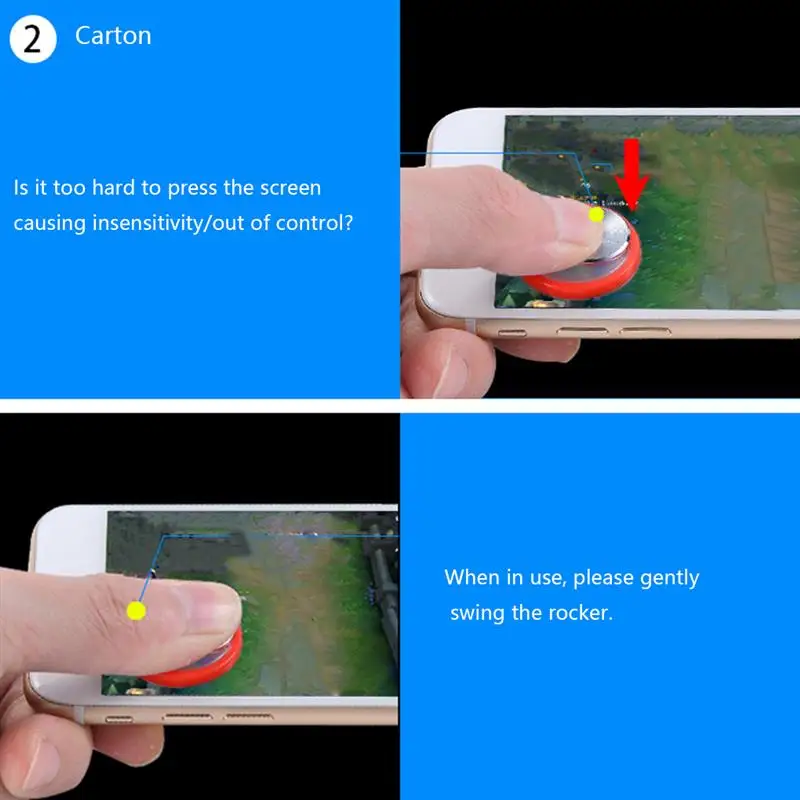 2 Carton

Is it too hard to press the screen causing insensitivity/out of control?

When in use, please gently swing the rocker.