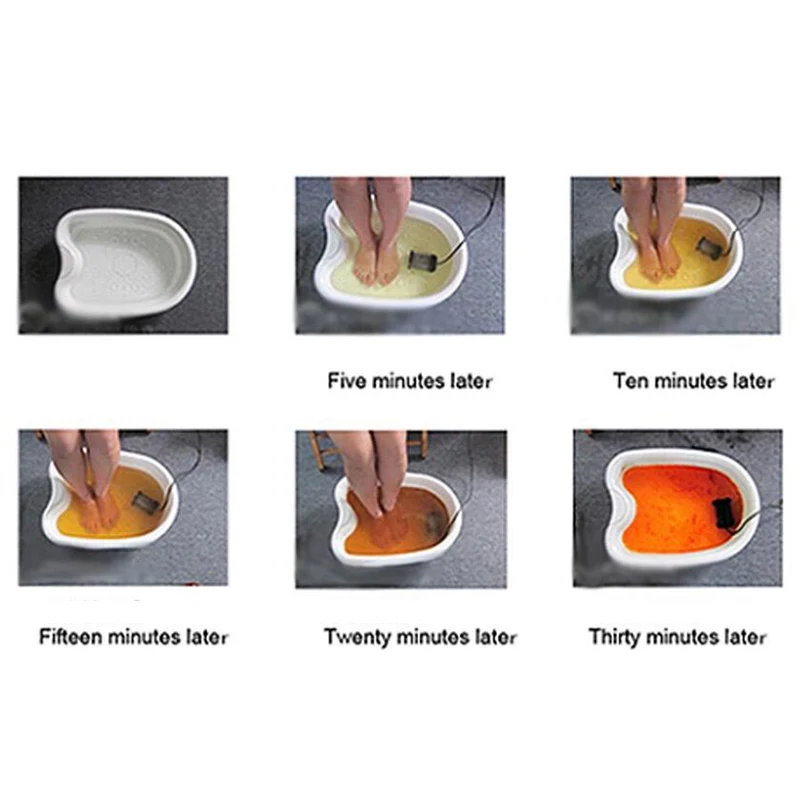 Five minutes later

Ten minutes later

Fifteen minutes later

Twenty minutes later

Thirty minutes later