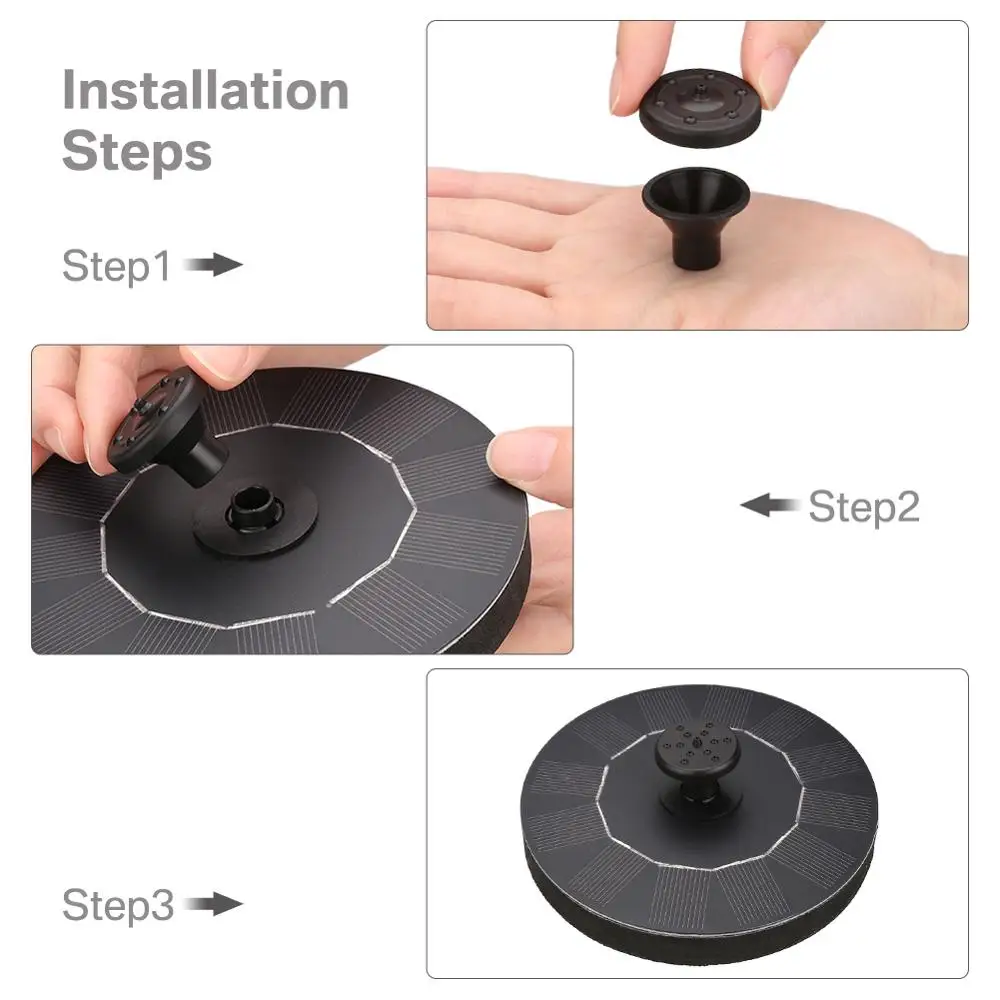 Installation Steps

Step1

Step2

Step3