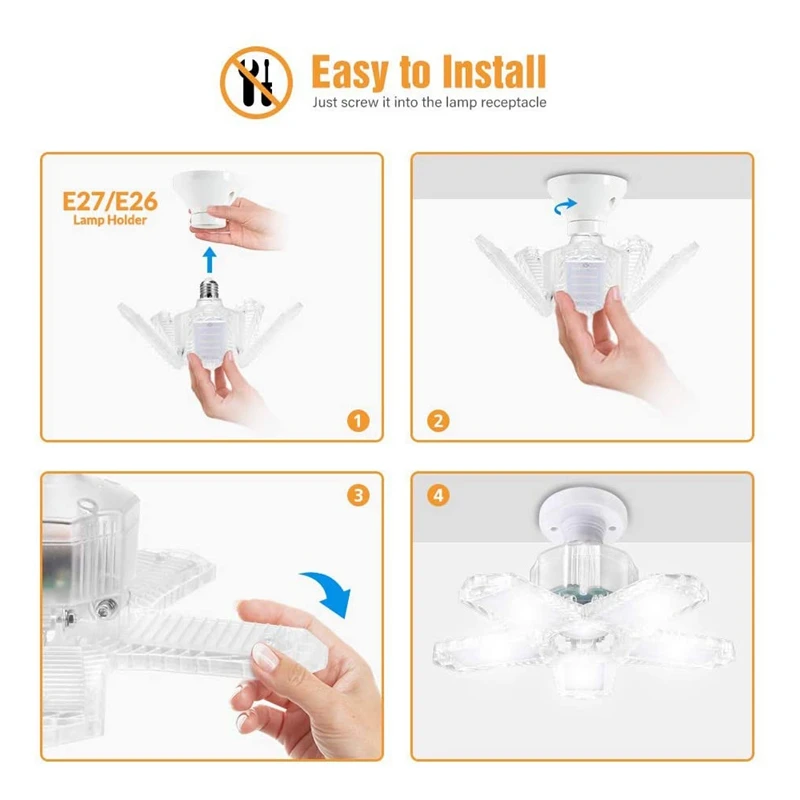 Easy to Install
Just screw it into the lamp receptacle

E27/E26
Lamp Holder

1

2

3

4