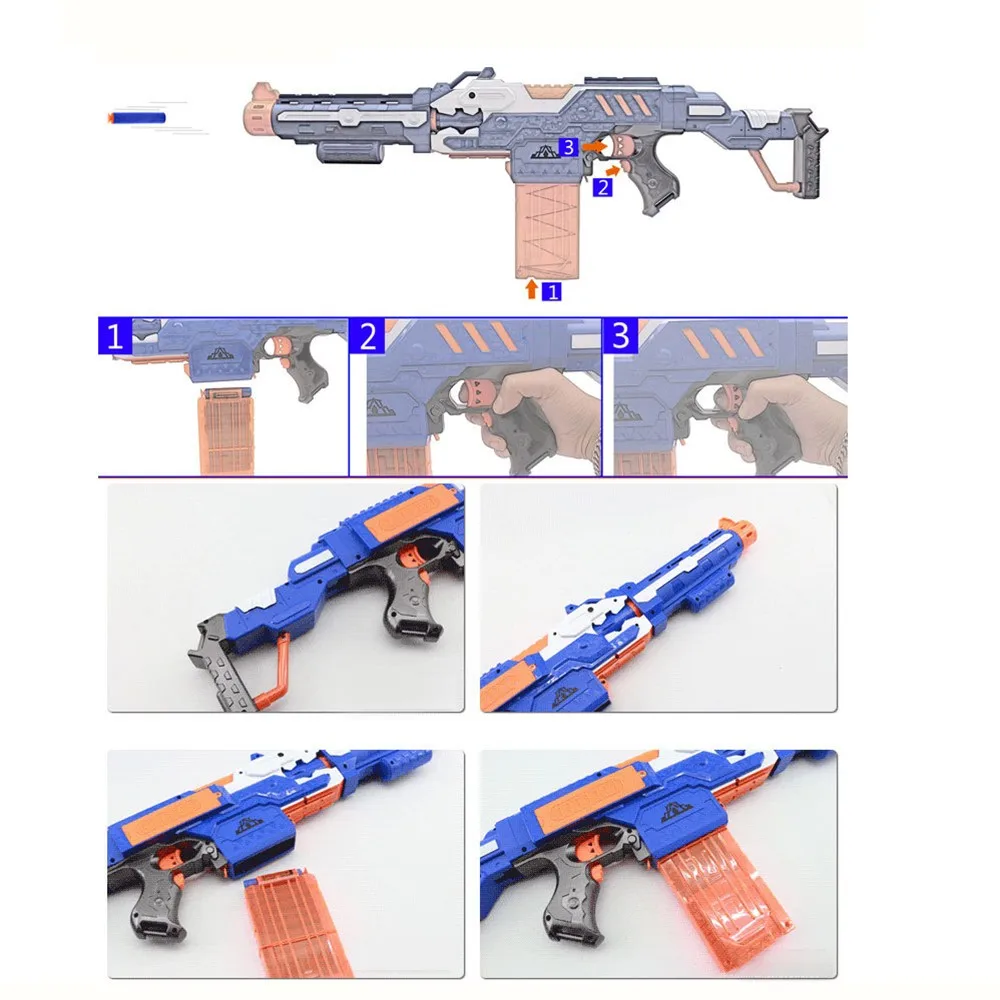 3
2
1
1
2
3