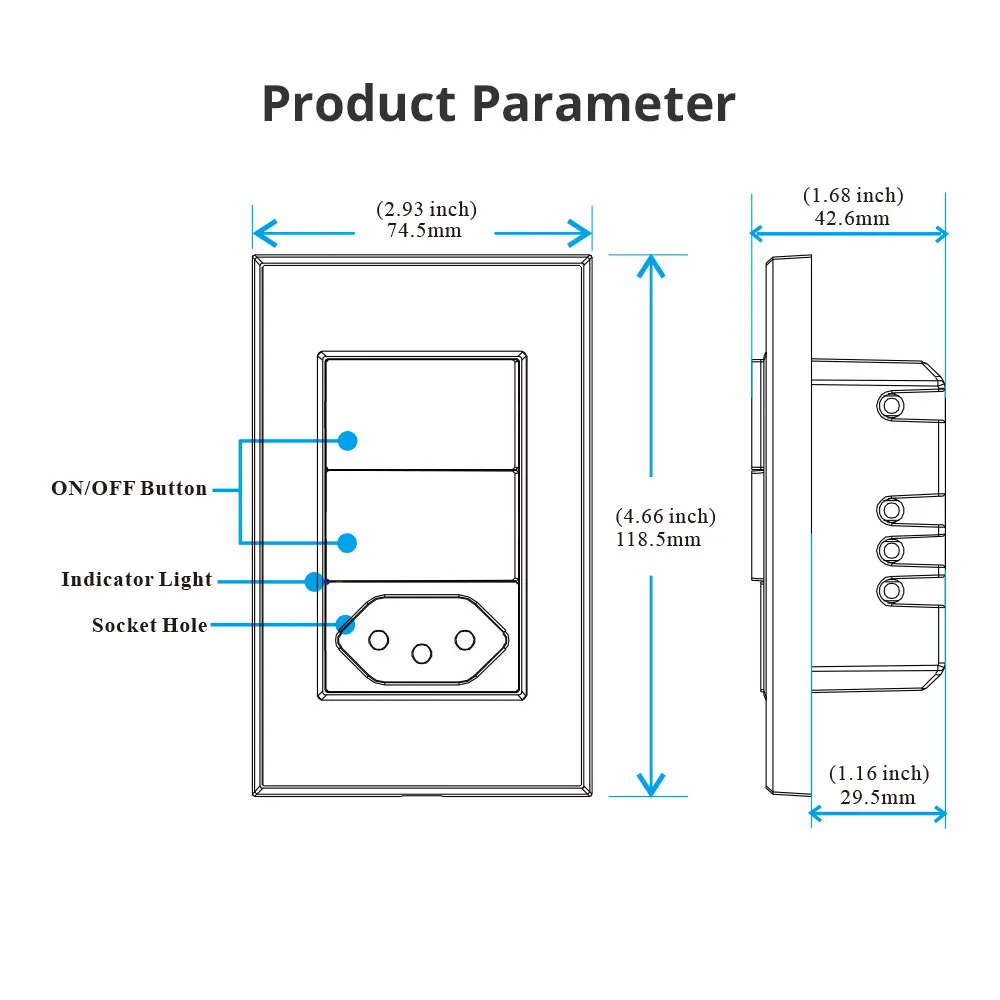 Product Parameter

(2.93 inch)
74.5mm

(1.68 inch)
42.6mm

ON/OFF Button

Indicator Light

Socket Hole

(4.66 inch)
118.5mm

(1.16 inch)
29.5mm