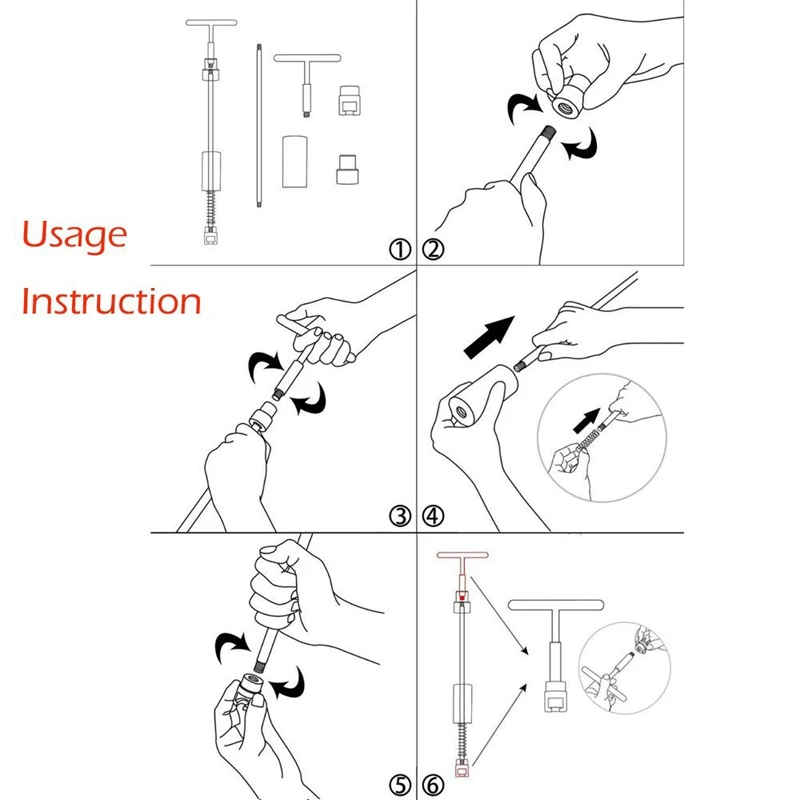 Usage
Instruction

①
②
③
④
⑤
⑥