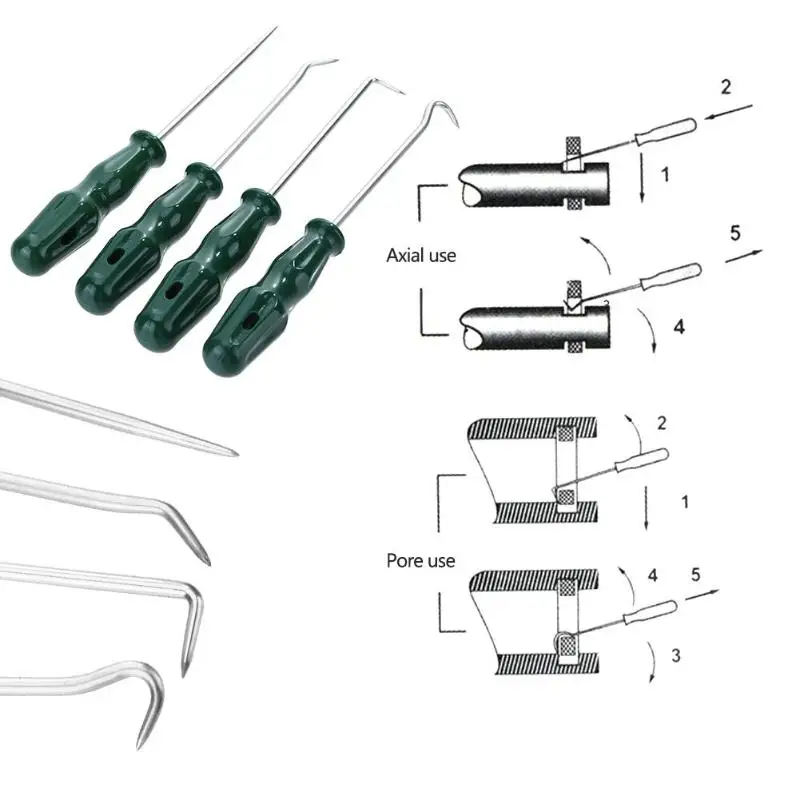 2
1
Axial use
5
4

2
1
Pore use
4
5
3