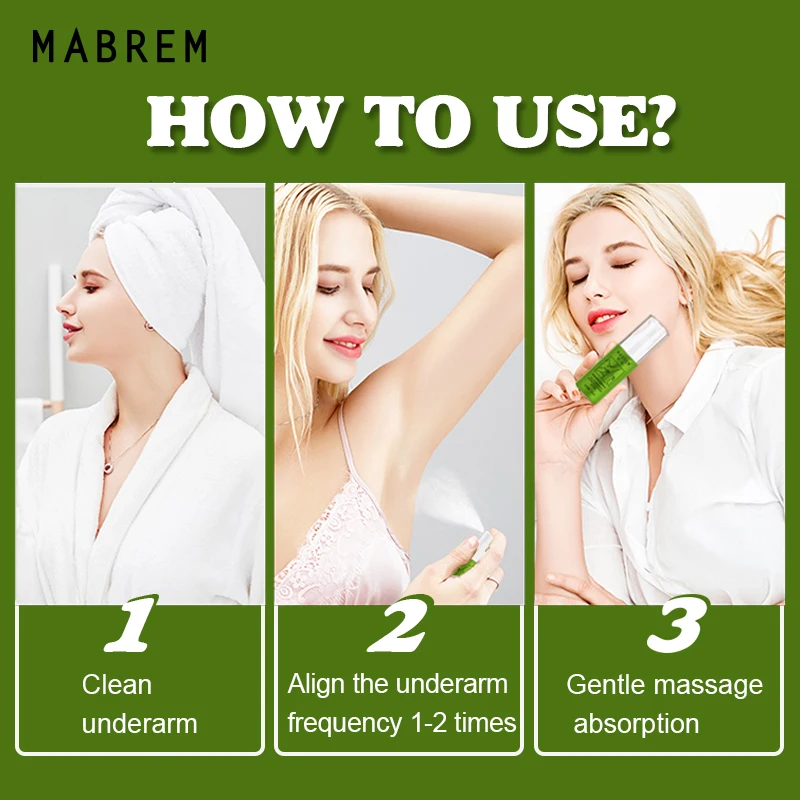 MABREM

HOW TO USE?

1
Clean underarm

2
Align the underarm frequency 1-2 times

3
Gentle massage absorption