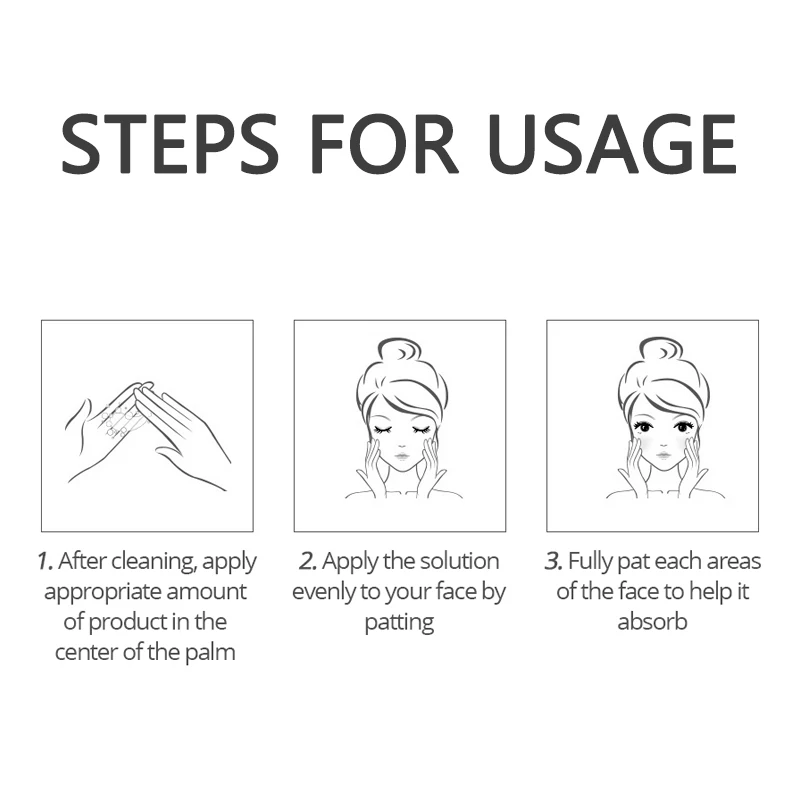 STEPS FOR USAGE

1. After cleaning, apply appropriate amount of product in the center of the palm

2. Apply the solution evenly to your face by patting

3. Fully pat each areas of the face to help it absorb