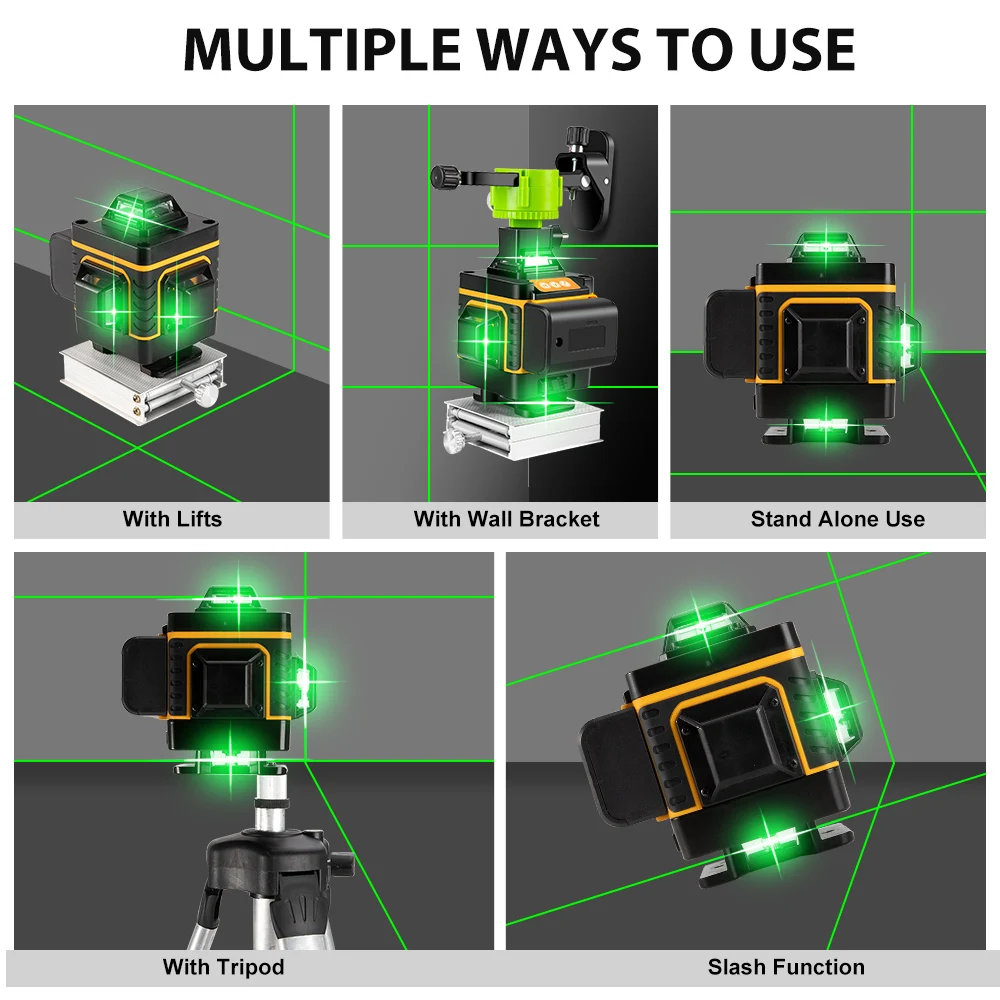 MULTIPLE WAYS TO USE

With Lifts

With Wall Bracket

Stand Alone Use

With Tripod

Slash Function