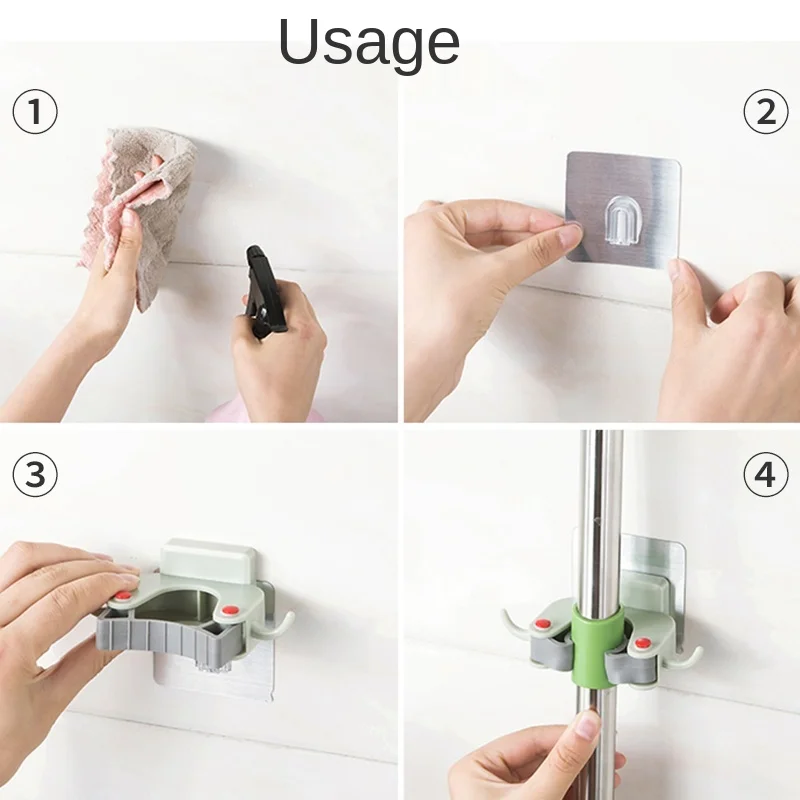 Usage

①

②

③

④