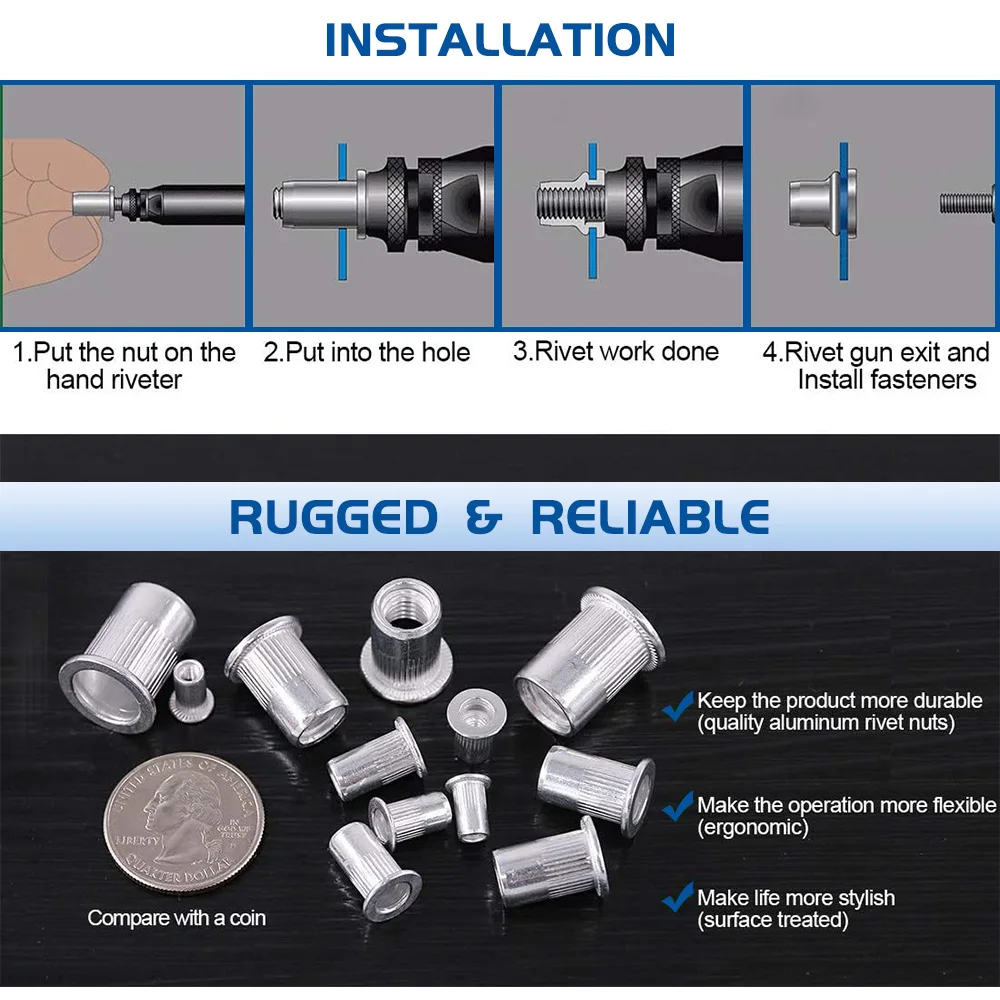 INSTALLATION

1.Put the nut on the hand riveter

2.Put into the hole

3.Rivet work done

4.Rivet gun exit and Install fasteners

RUGGED & RELIABLE

UNITED STATES OF AMERICA
LIBERTY
IN GOD WE TRUST
QUARTER DOLLAR

Compare with a coin

Keep the product more durable (quality aluminum rivet nuts)

Make the operation more flexible (ergonomic)

Make life more stylish (surface treated)