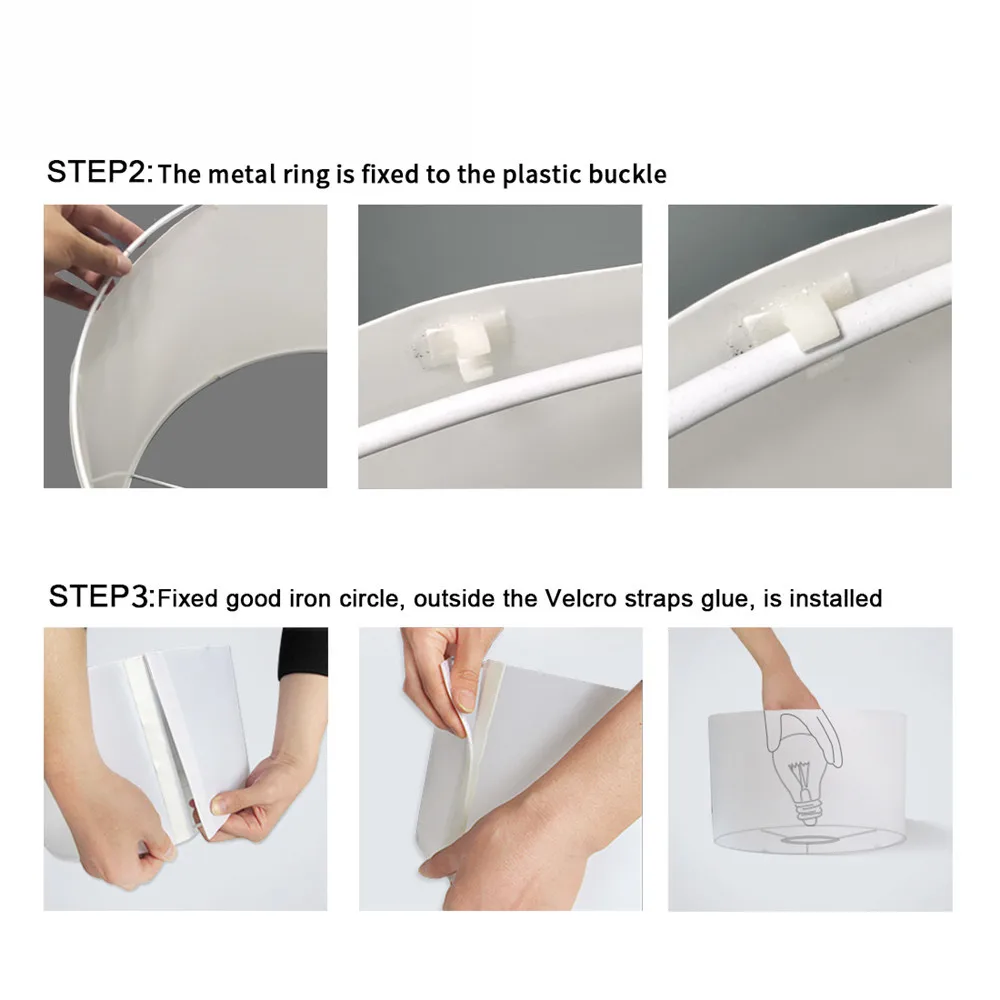 STEP2: The metal ring is fixed to the plastic buckle

STEP3: Fixed good iron circle, outside the Velcro straps glue, is installed