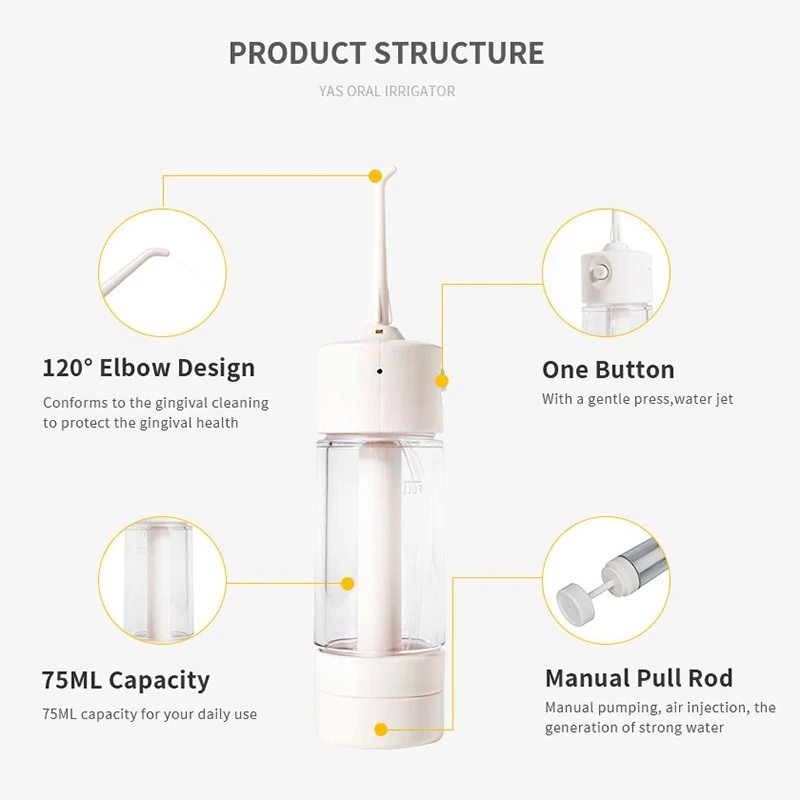 PRODUCT STRUCTURE

YAS ORAL IRRIGATOR

120° Elbow Design

Conforms to the gingival cleaning to protect the gingival health

One Button

With a gentle press,water jet

FULL

75ML Capacity

75ML capacity for your daily use

Manual Pull Rod

Manual pumping, air injection, the generation of strong water