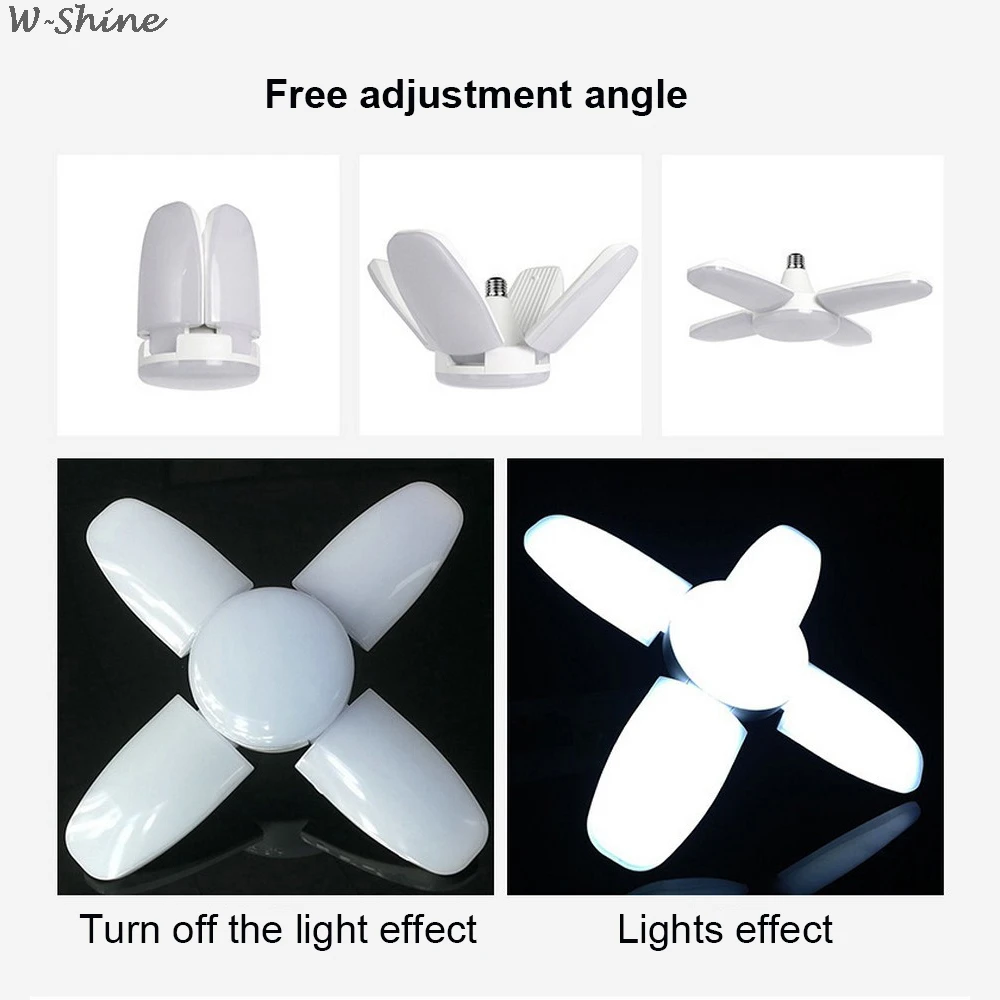 W-Shine

Free adjustment angle

Turn off the light effect

Lights effect