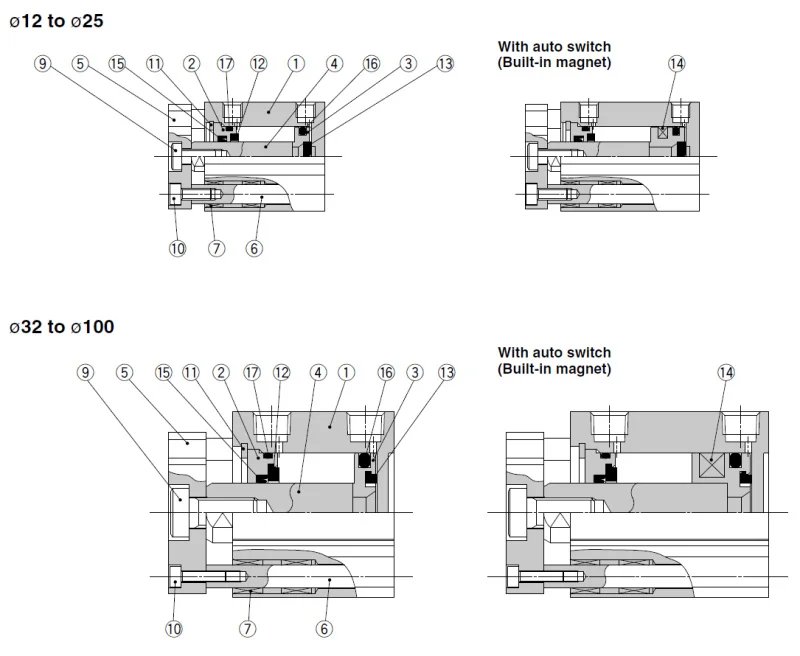 ø12 to ø25

9 5 15 11 2 17 12 1 4 16 3 13

10 7 6

With auto switch
(Built-in magnet)

14

ø32 to ø100

9 5 15 11 2 17 12 4 1 16 3 13

10 7 6

With auto switch
(Built-in magnet)

14